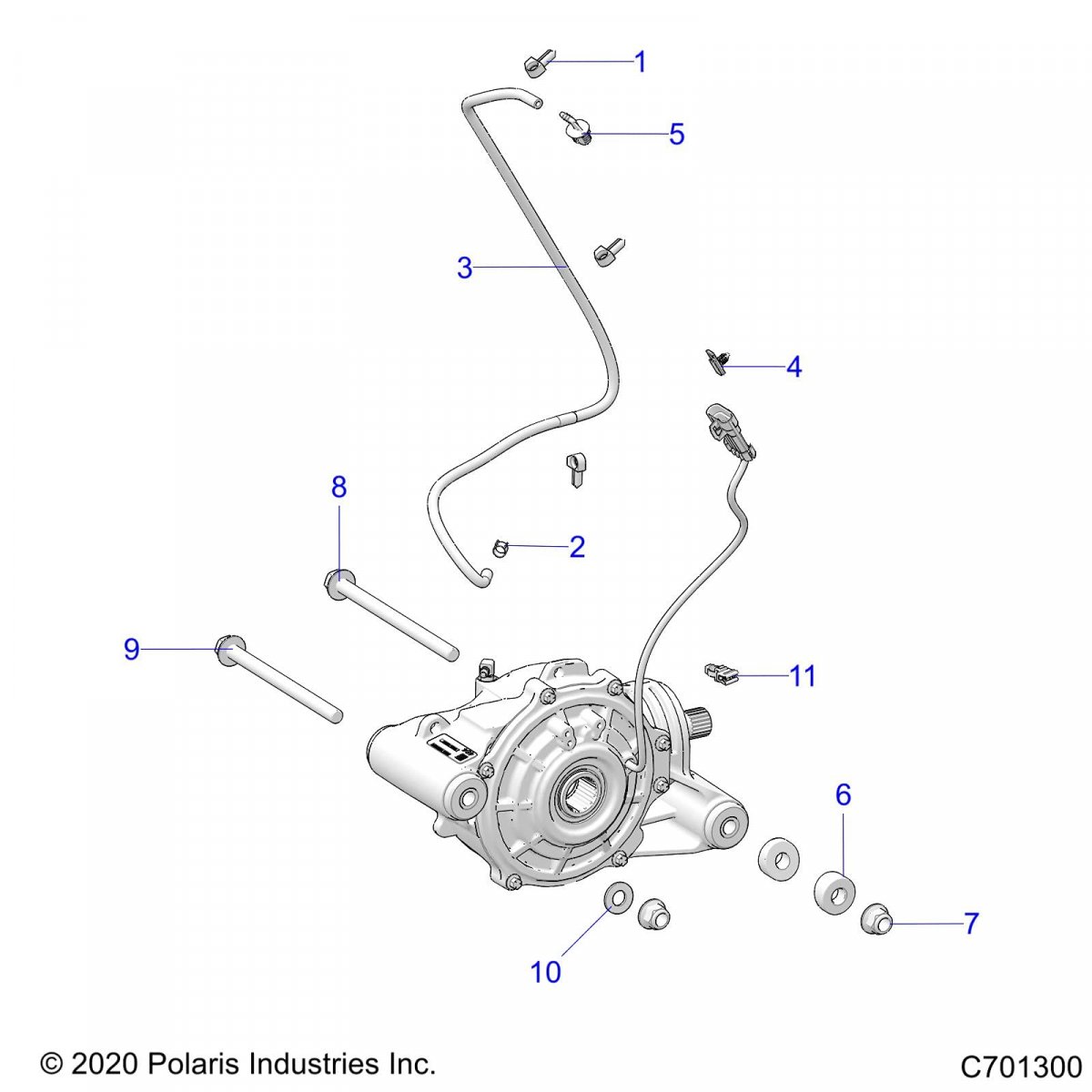 1
5
3
4
8
2
9
11
6
7
10
© 2020 Polaris Industries Inc.
C701300