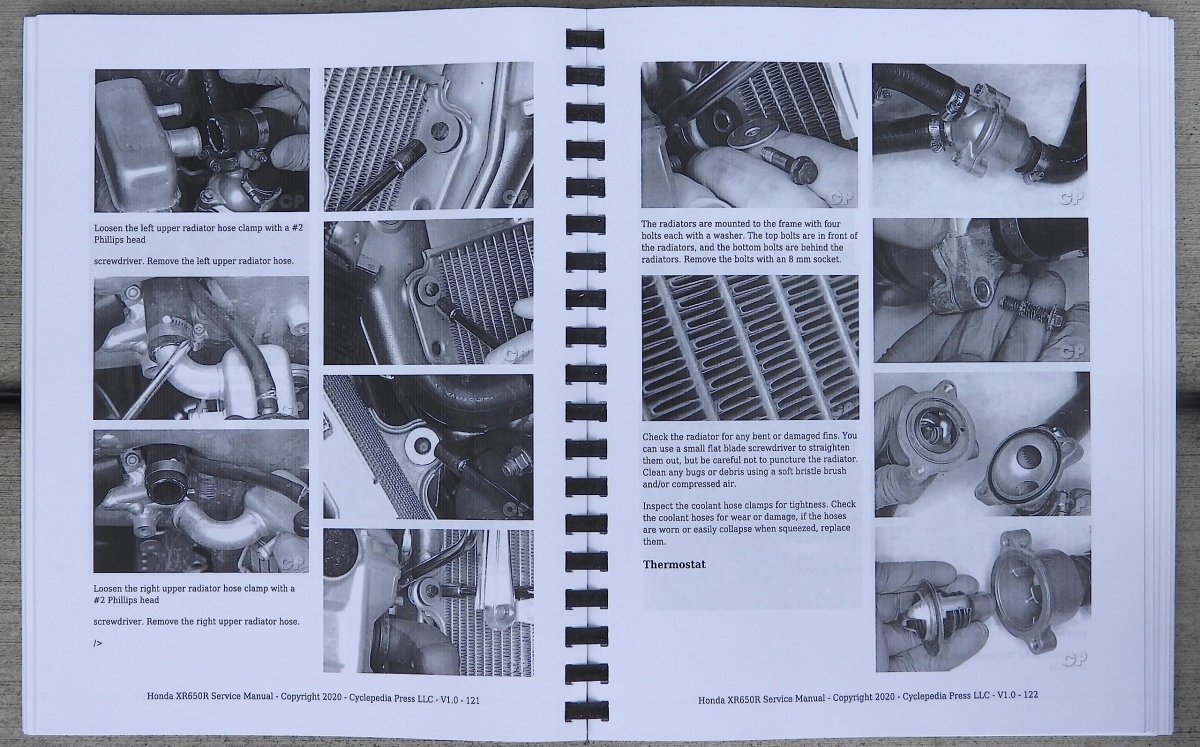 Loosen the left upper radiator hose clamp with a #2 Phillips head

screwdriver. Remove the left upper radiator hose.

Loosen the right upper radiator hose clamp with a #2 Phillips head

screwdriver. Remove the right upper radiator hose.

/>

Honda XR650R Service Manual - Copyright 2020 - Cyclepedia Press LLC - V1.0 - 121

The radiators are mounted to the frame with four bolts each with a washer. The top bolts are in front of the radiators, and the bottom bolts are behind the radiators. Remove the bolts with an 8 mm socket.

Check the radiator for any bent or damaged fins. You can use a small flat blade screwdriver to straighten them out, but be careful not to puncture the radiator. Clean any bugs or debris using a soft bristle brush and/or compressed air.

Inspect the coolant hose clamps for tightness. Check the coolant hoses for wear or damage, if the hoses are worn or easily collapse when squeezed, replace them.

Thermostat

Honda XR650R Service Manual - Copyright 2020 - Cyclepedia Press LLC - V1.0 - 122