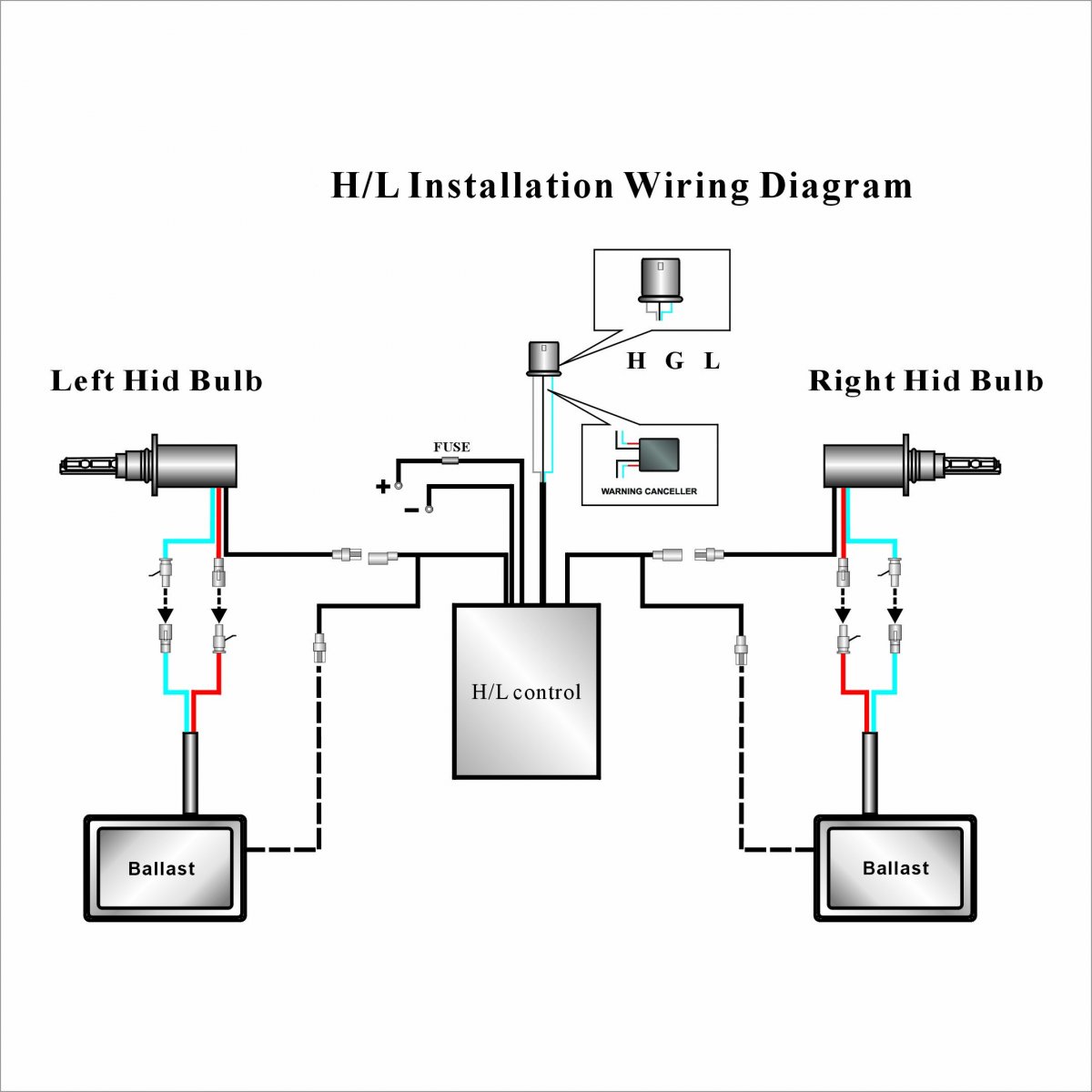 H/L Installation Wiring Diagram

H G L

Left Hid Bulb

Right Hid Bulb

FUSE

+

-

WARNING CANCELLER

H/L control

Ballast

Ballast