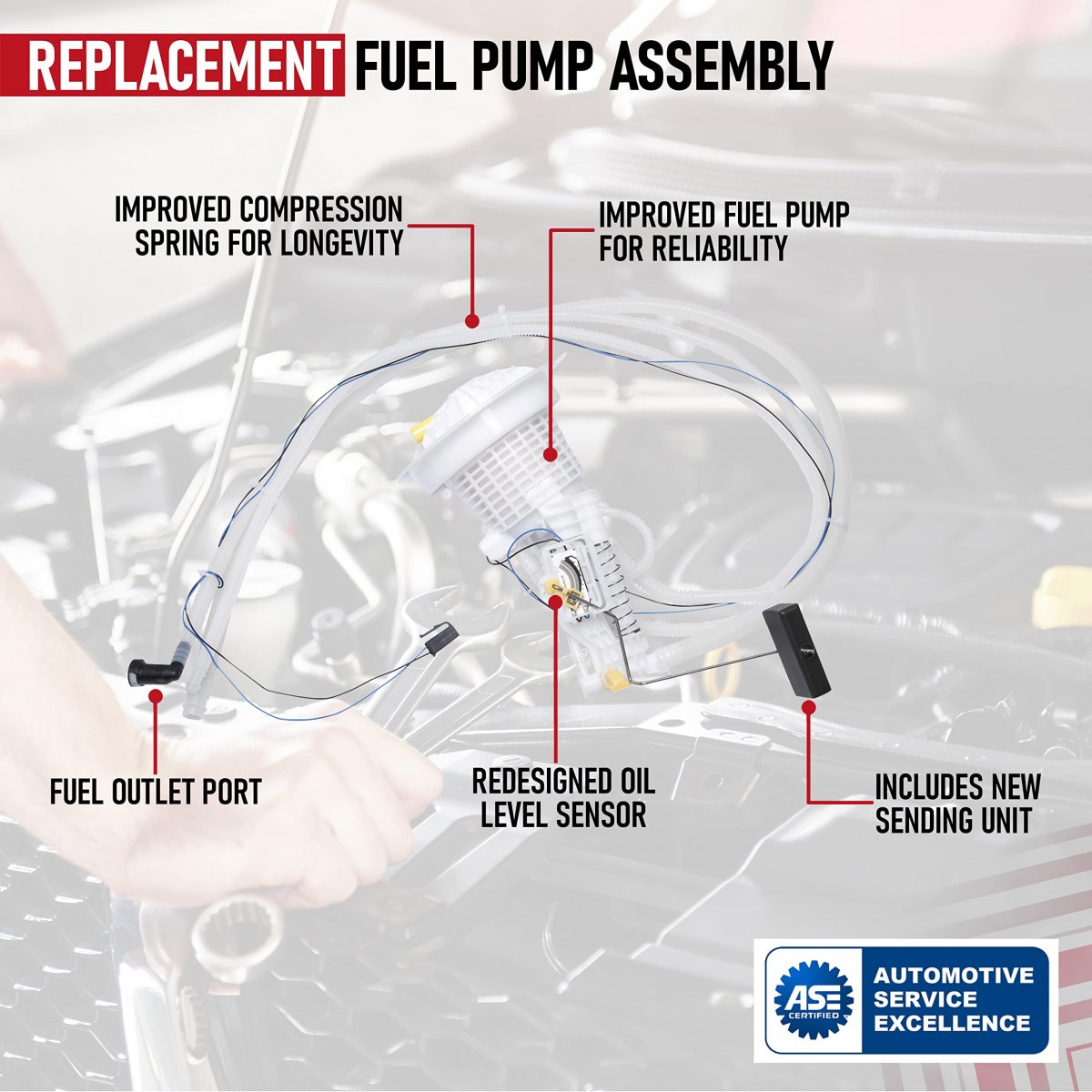 REPLACEMENT FUEL PUMP ASSEMBLY

IMPROVED COMPRESSION SPRING FOR LONGEVITY

IMPROVED FUEL PUMP FOR RELIABILITY

FUEL OUTLET PORT

REDESIGNED OIL LEVEL SENSOR

INCLUDES NEW SENDING UNIT

ASE CERTIFIED

AUTOMOTIVE SERVICE EXCELLENCE