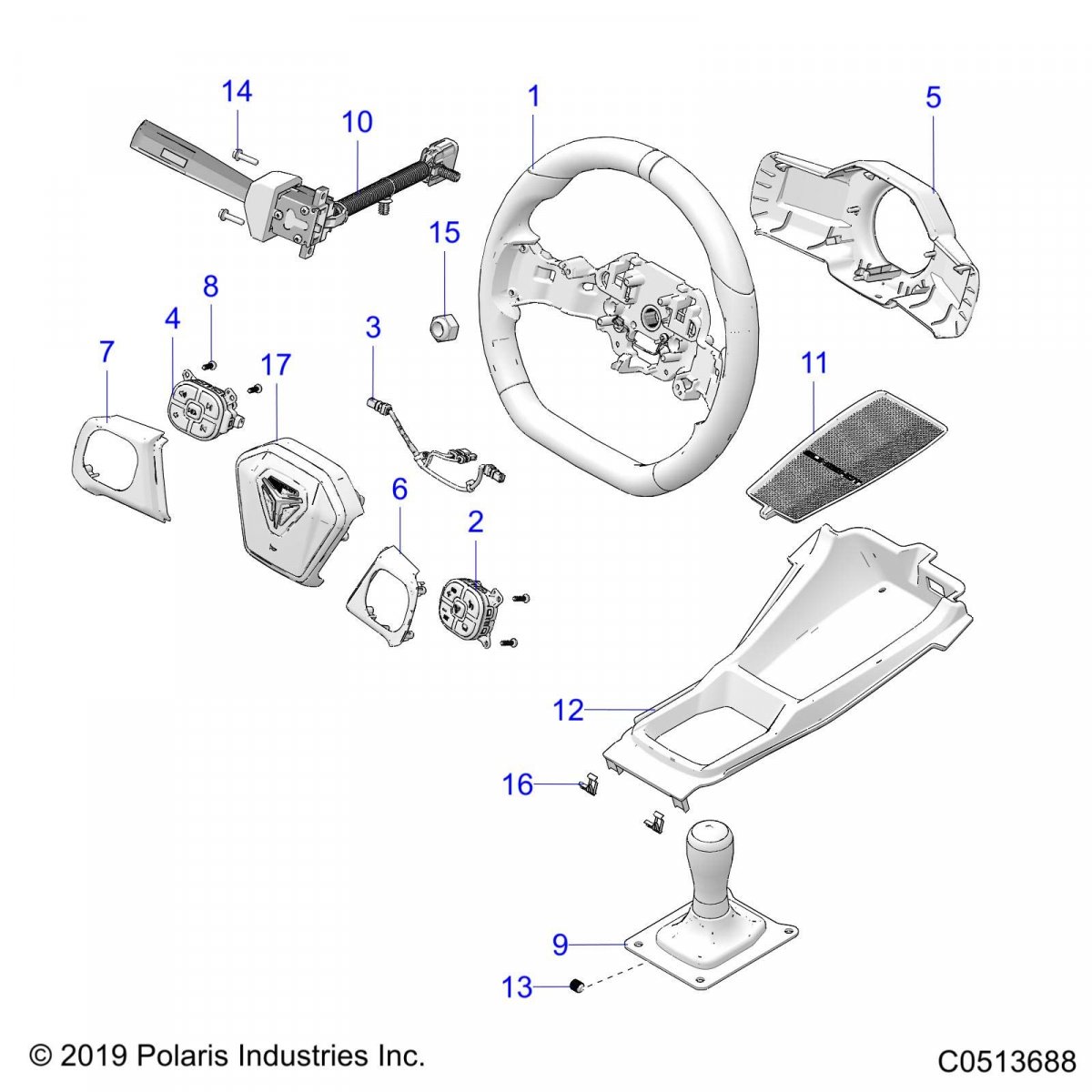 14
10
1
5
15
8
4
3
7
17
11
6
2
12
16
9
13
© 2019 Polaris Industries Inc.
C0513688