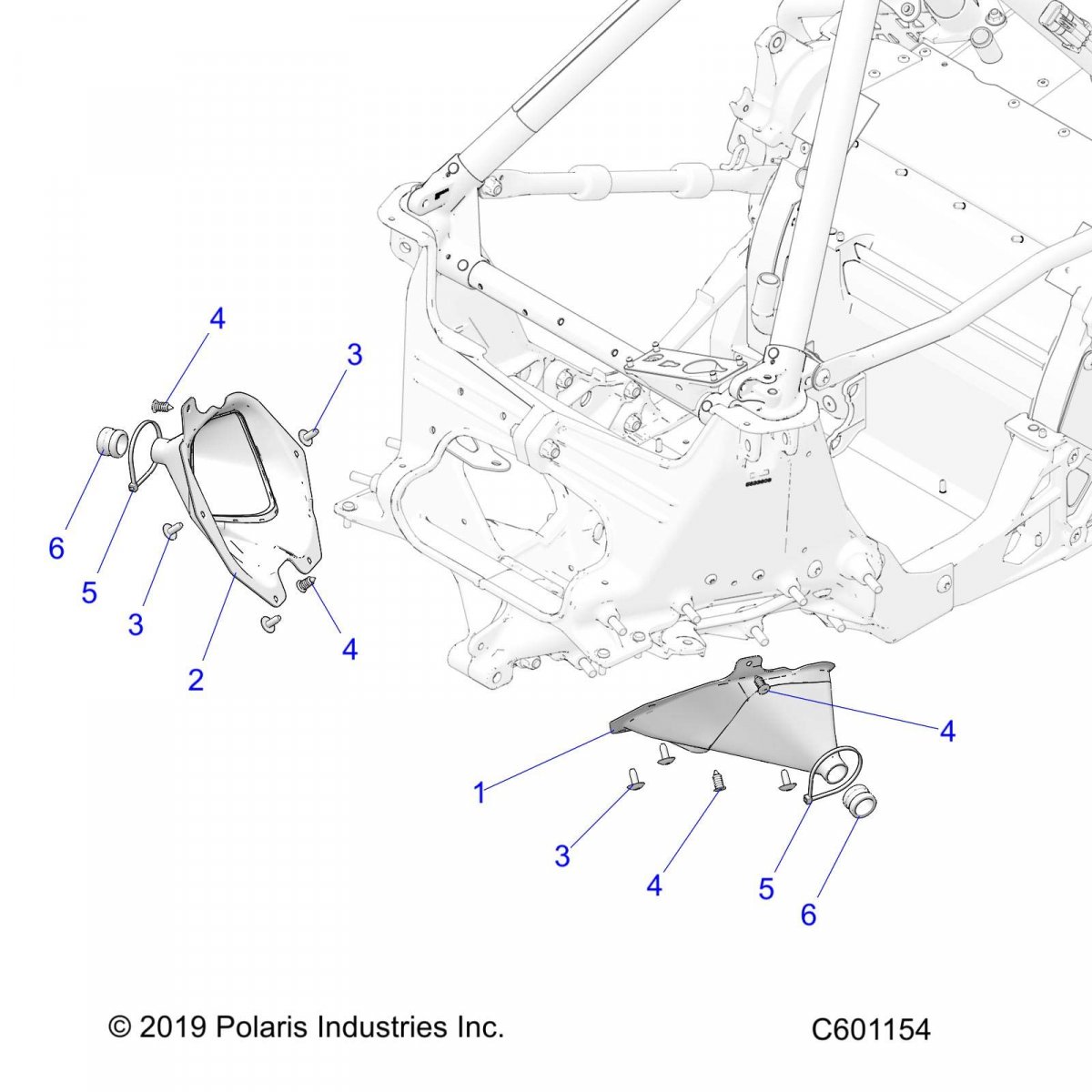 4
3
6
5
3
2
4
4
1
3
4
5
6

© 2019 Polaris Industries Inc.
C601154