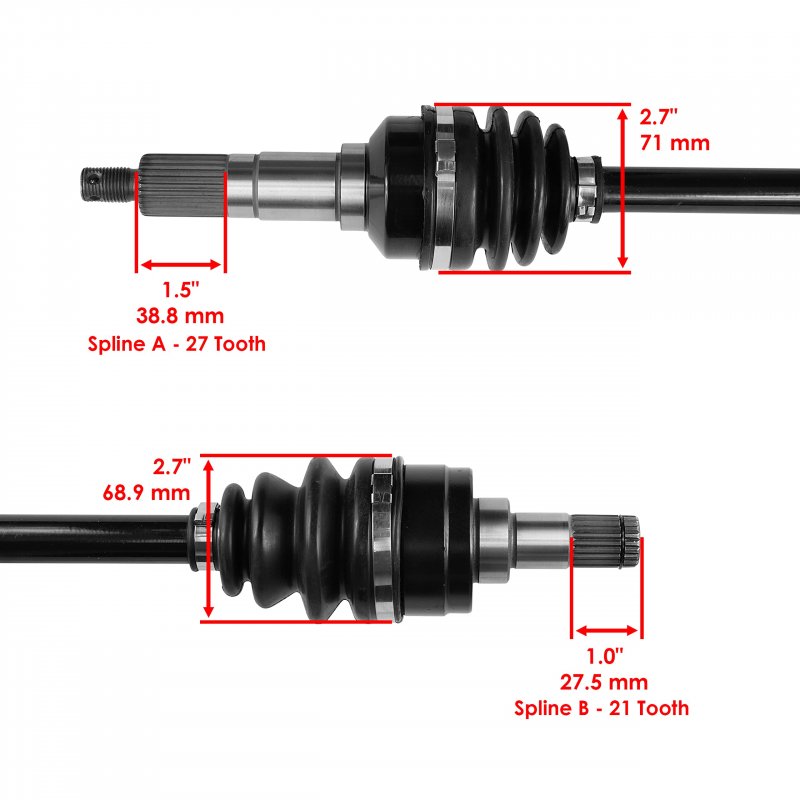 2.7"
71 mm

1.5"
38.8 mm
Spline A - 27 Tooth

2.7"
68.9 mm

1.0"
27.5 mm
Spline B - 21 Tooth