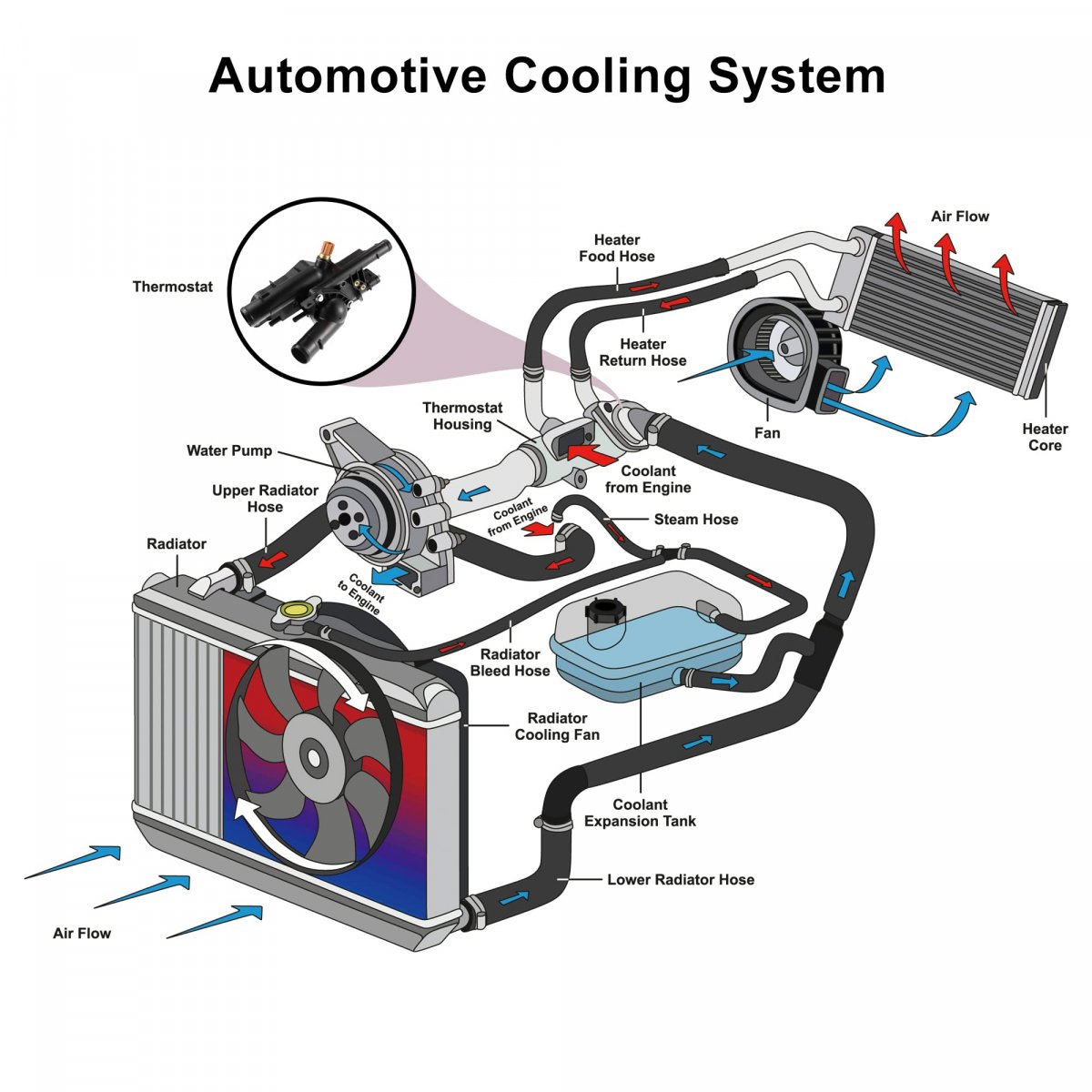 Automotive Cooling System

Thermostat

Heater Food Hose

Air Flow

Heater Return Hose

Thermostat Housing

Fan

Heater Core

Water Pump

Coolant from Engine

Upper Radiator Hose

Coolant from Engine

Steam Hose

Radiator

Coolant to Engine

Radiator Bleed Hose

Radiator Cooling Fan

Coolant Expansion Tank

Lower Radiator Hose

Air Flow