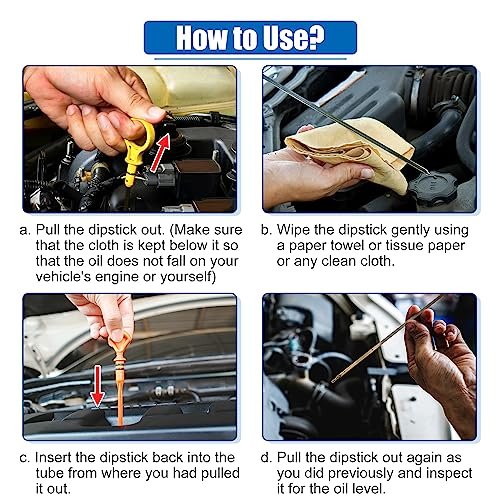 How to Use?

a. Pull the dipstick out. (Make sure that the cloth is kept below it so that the oil does not fall on your vehicle's engine or yourself)

b. Wipe the dipstick gently using a paper towel or tissue paper or any clean cloth.

c. Insert the dipstick back into the tube from where you had pulled it out.

d. Pull the dipstick out again as you did previously and inspect it for the oil level.