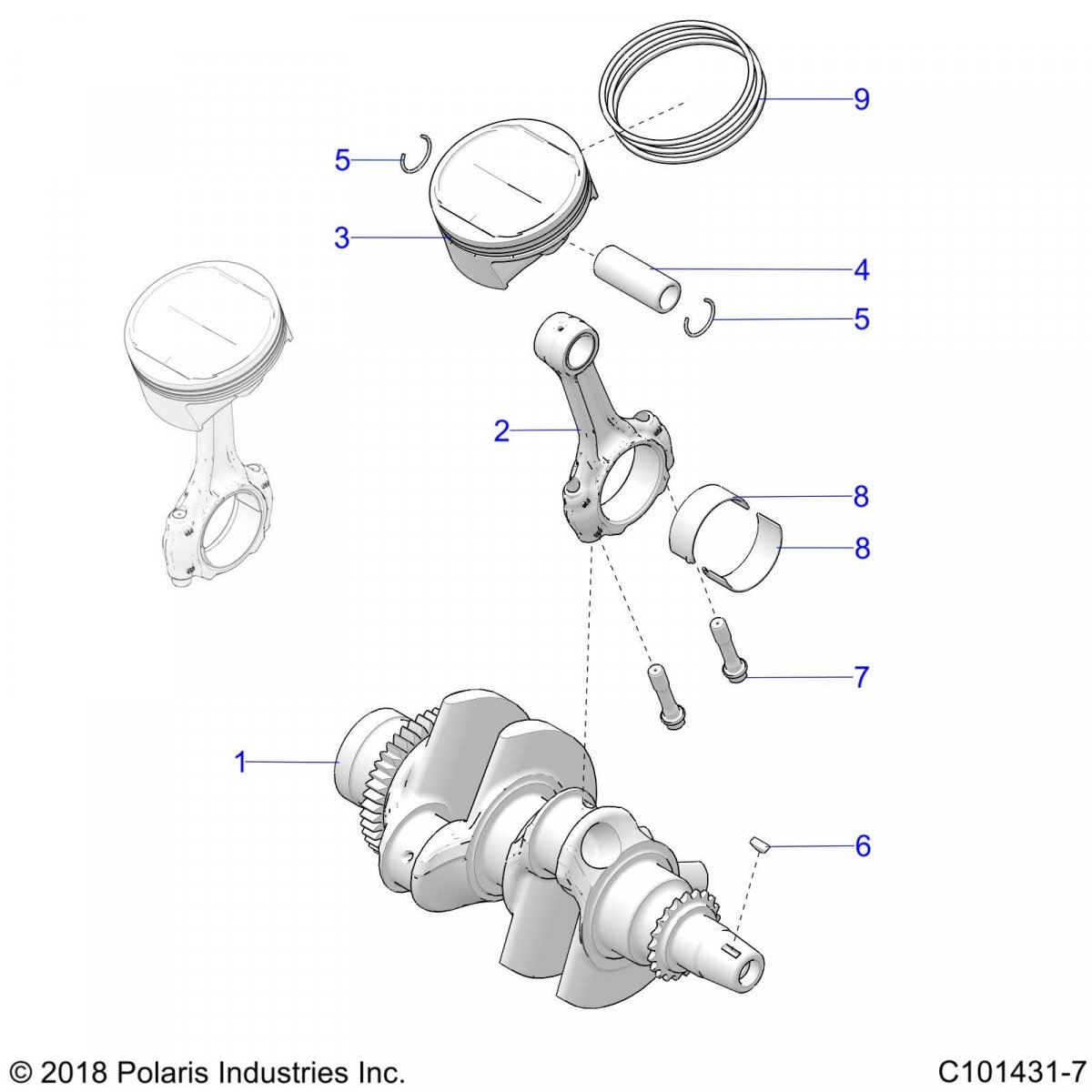 9
5
3
4
5
2
8
8
7
1
6

© 2018 Polaris Industries Inc.

C101431-7