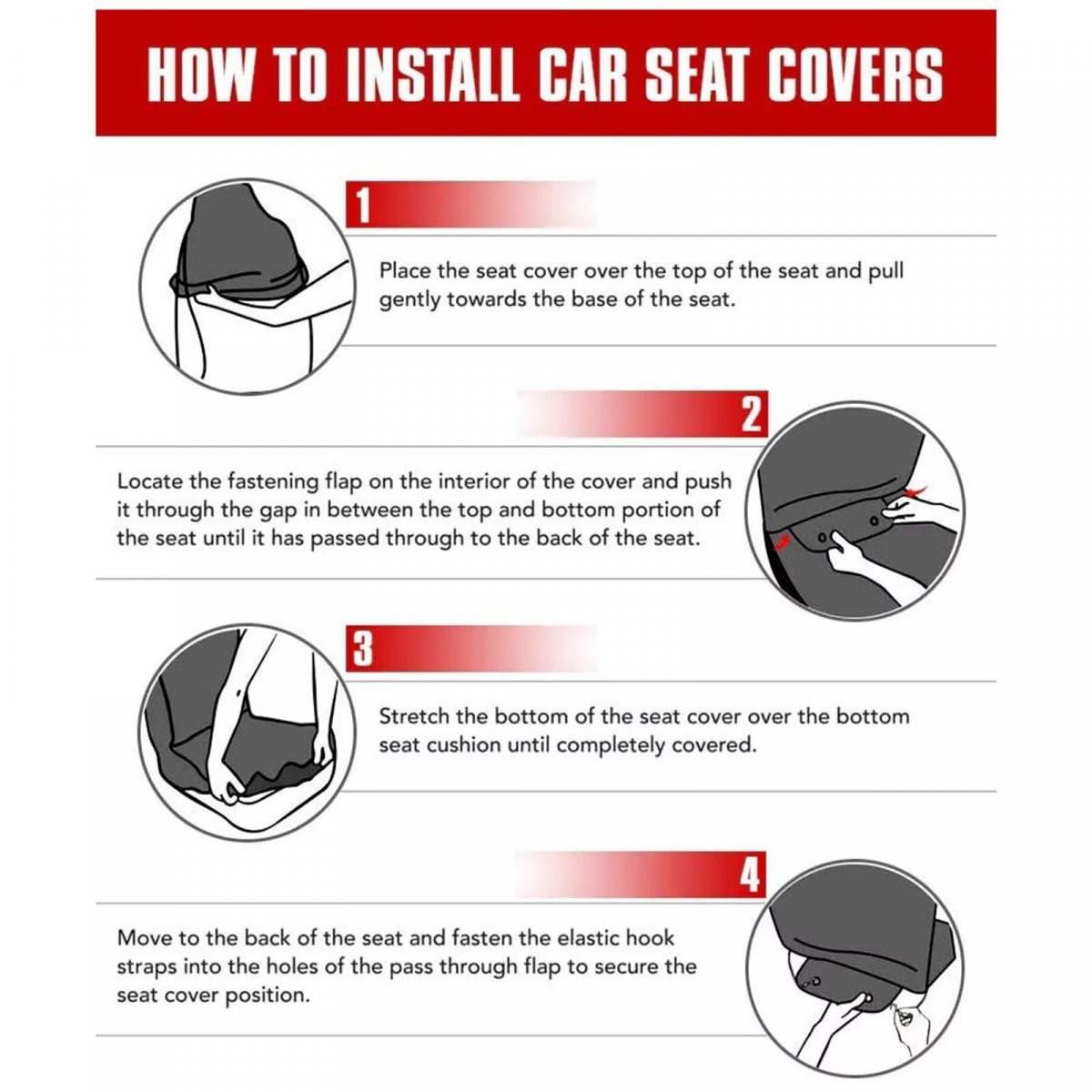 HOW TO INSTALL CAR SEAT COVERS

1

Place the seat cover over the top of the seat and pull gently towards the base of the seat.

2

Locate the fastening flap on the interior of the cover and push it through the gap in between the top and bottom portion of the seat until it has passed through to the back of the seat.

3

Stretch the bottom of the seat cover over the bottom seat cushion until completely covered.

4

Move to the back of the seat and fasten the elastic hook straps into the holes of the pass through flap to secure the seat cover position.