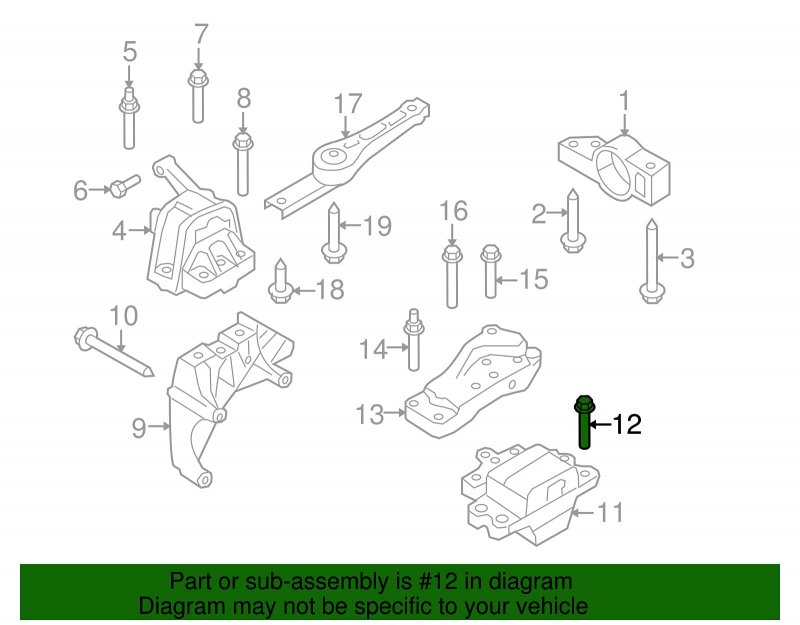 5
7
8
17
1
6
4
19
16
2
3
18
15
10
14
9
13
12
11

Part or sub-assembly is #12 in diagram
Diagram may not be specific to your vehicle