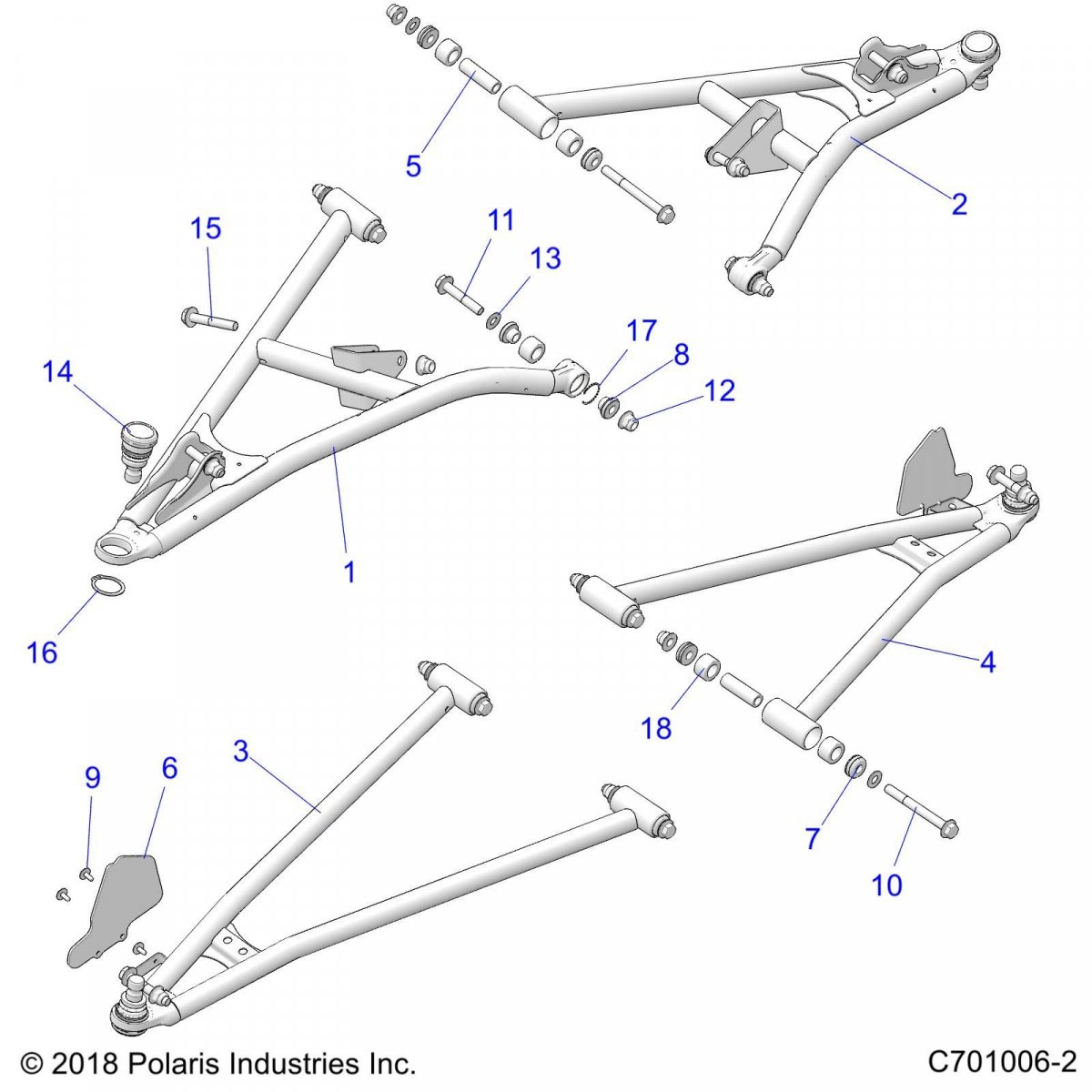 5
2
15
11
13
17
8
12
14
1
16
4
18
3
9
6
7
10
© 2018 Polaris Industries Inc.
C701006-2