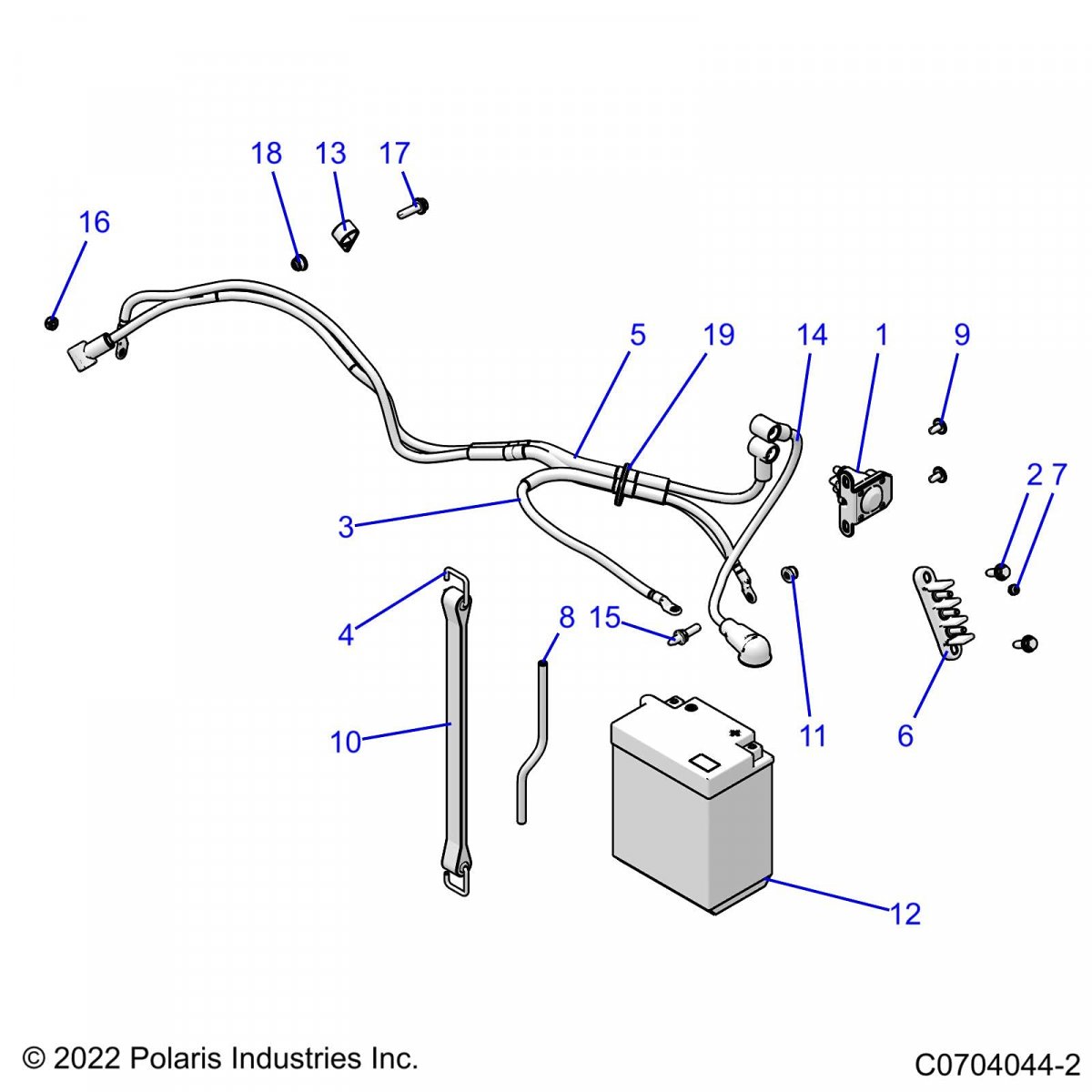 18
13
17
16
5
19
14
1
9
2
7
3
4
8
15
11
6
10
12

© 2022 Polaris Industries Inc.

C0704044-2