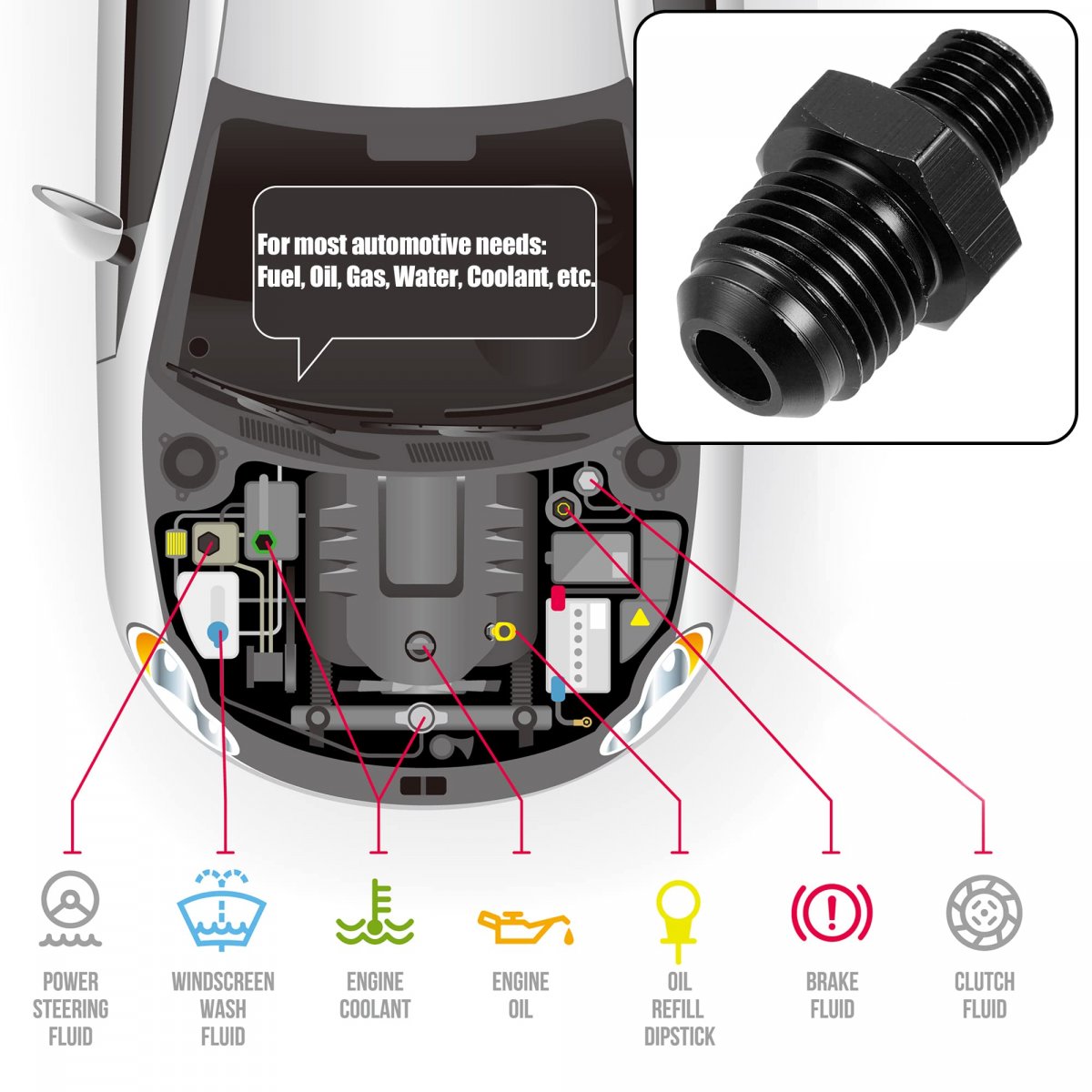 For most automotive needs:
Fuel, Oil, Gas, Water, Coolant, etc.

POWER STEERING FLUID

WINDSCREEN WASH FLUID

ENGINE COOLANT

ENGINE OIL

OIL REFILL DIPSTICK

BRAKE FLUID

CLUTCH FLUID