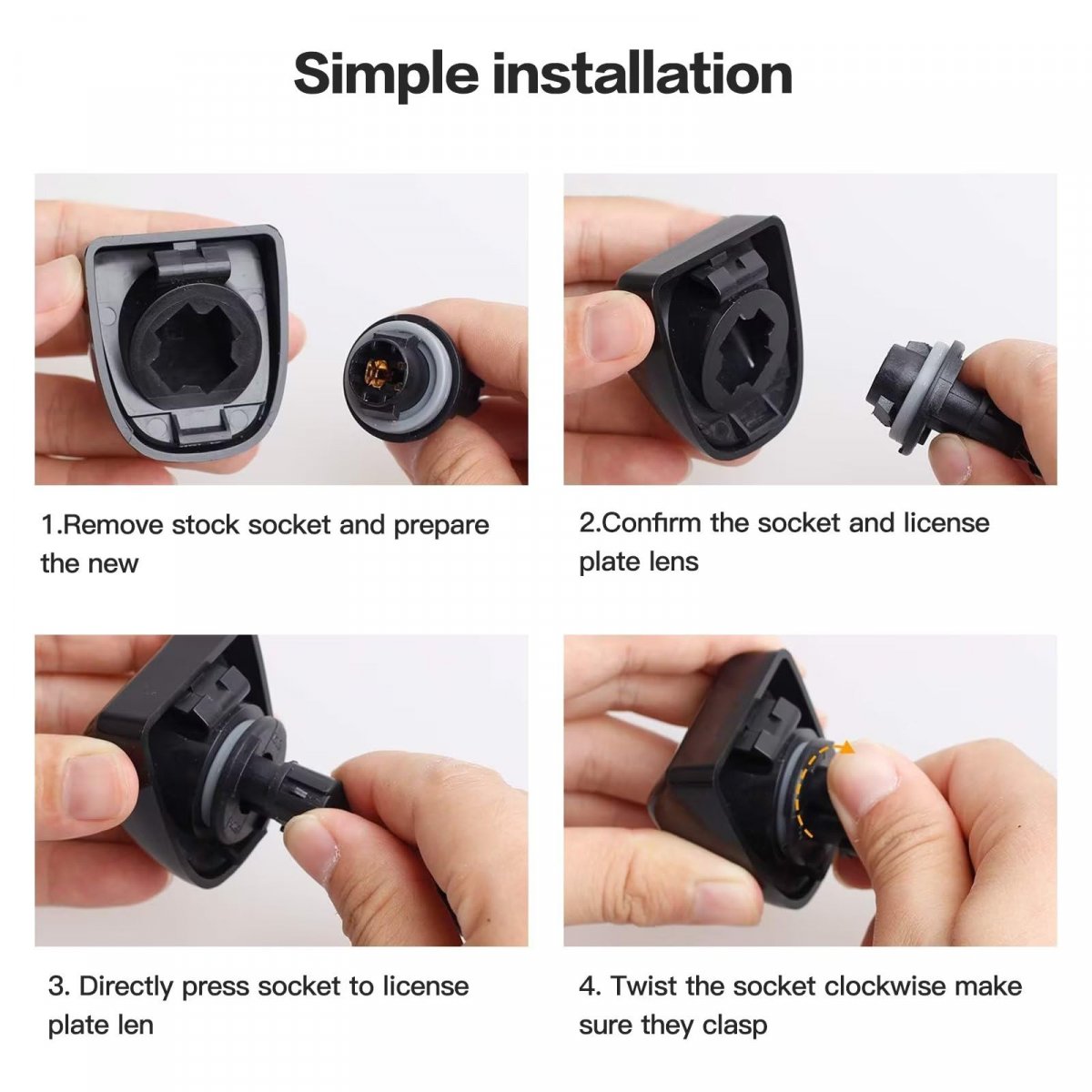 Simple installation

1.Remove stock socket and prepare the new

2.Confirm the socket and license plate lens

3. Directly press socket to license plate len

4. Twist the socket clockwise make sure they clasp