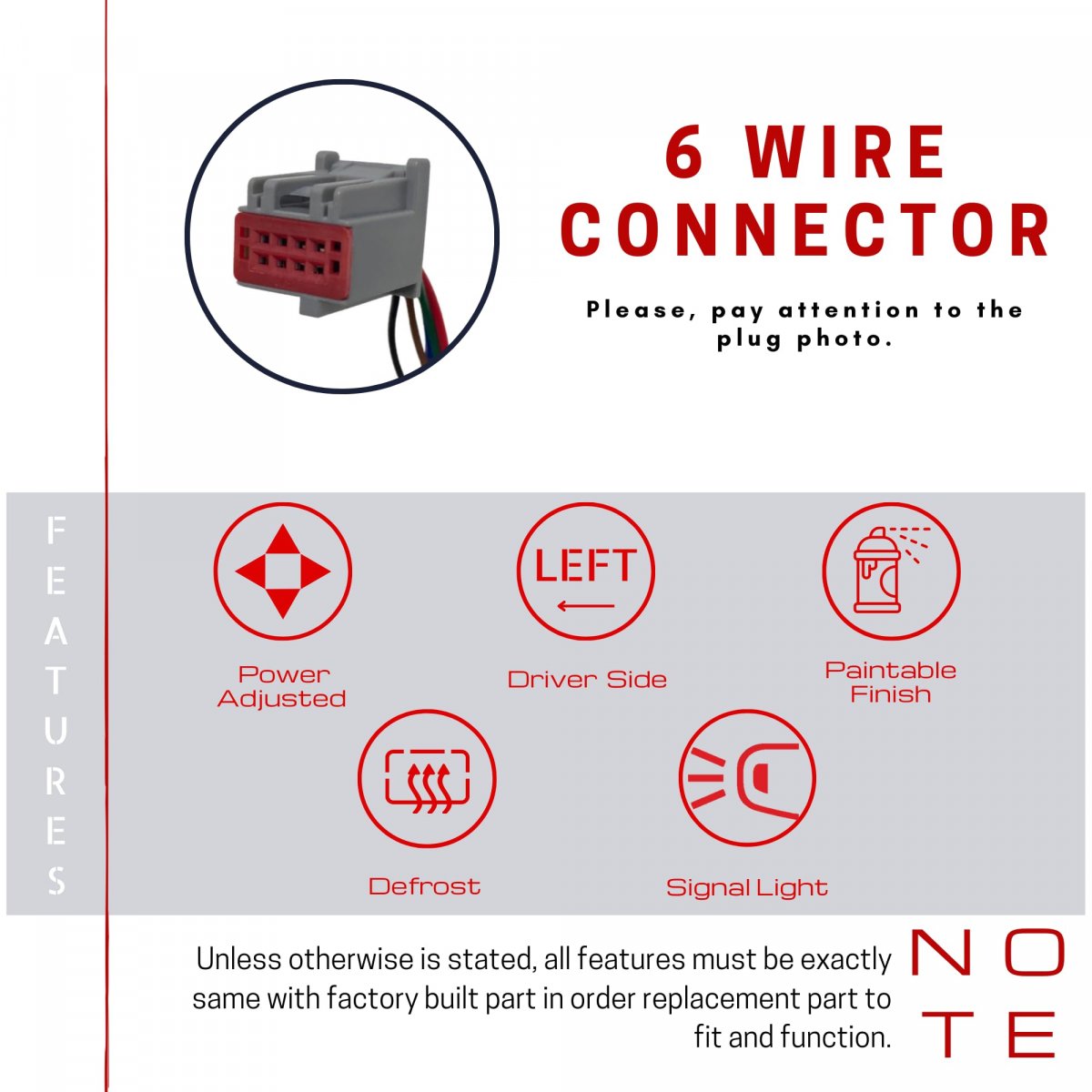 6 WIRE CONNECTOR

Please, pay attention to the plug photo.

FEATURES

LEFT

Power Adjusted

Driver Side

Paintable Finish

Defrost

Signal Light

Unless otherwise is stated, all features must be exactly same with factory built part in order replacement part to fit and function.

NOTE