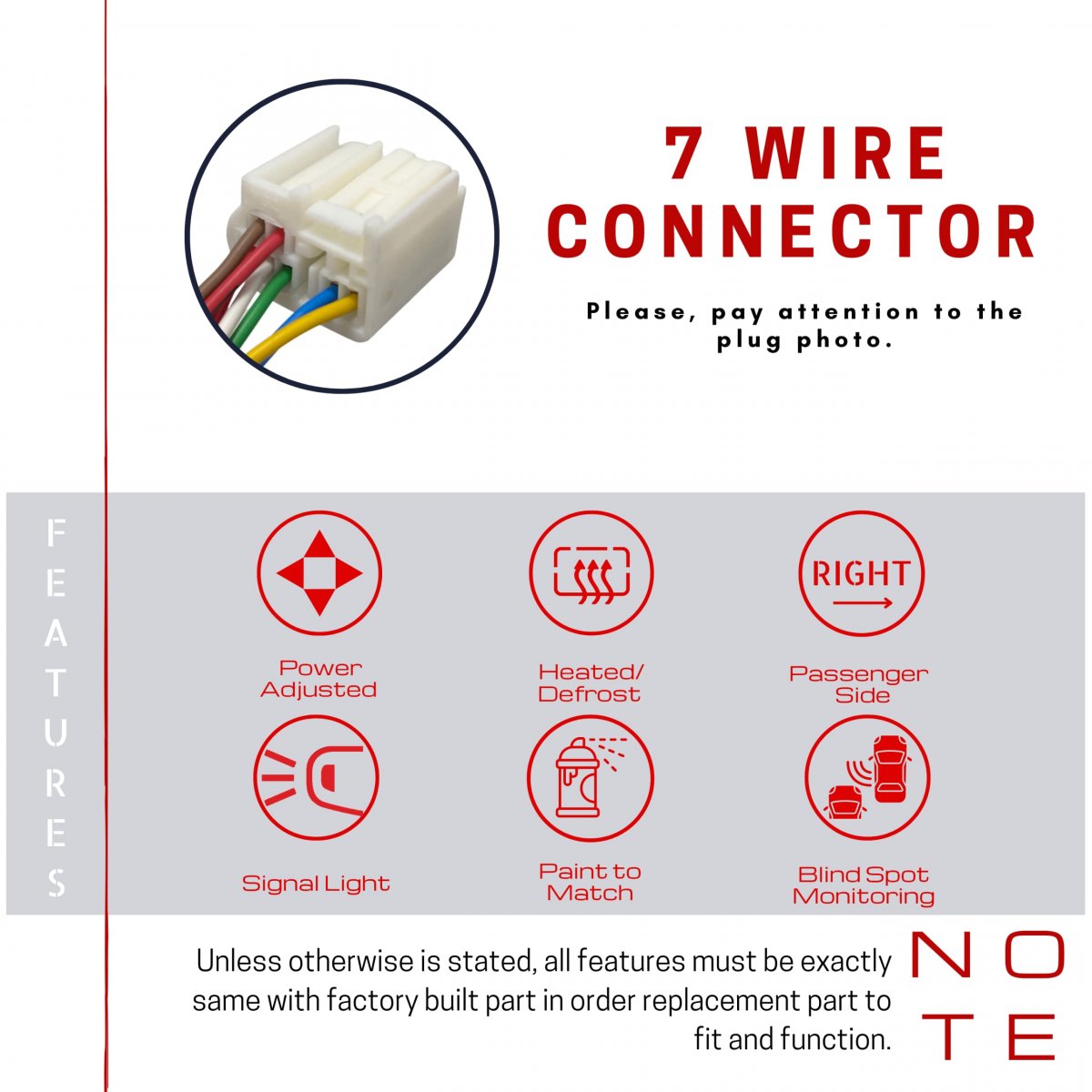 7 WIRE CONNECTOR

Please, pay attention to the plug photo.

FEATURES

Power Adjusted

Heated/ Defrost

RIGHT

Passenger Side

Signal Light

Paint to Match

Blind Spot Monitoring

Unless otherwise is stated, all features must be exactly same with factory built part in order replacement part to fit and function.

NOTE