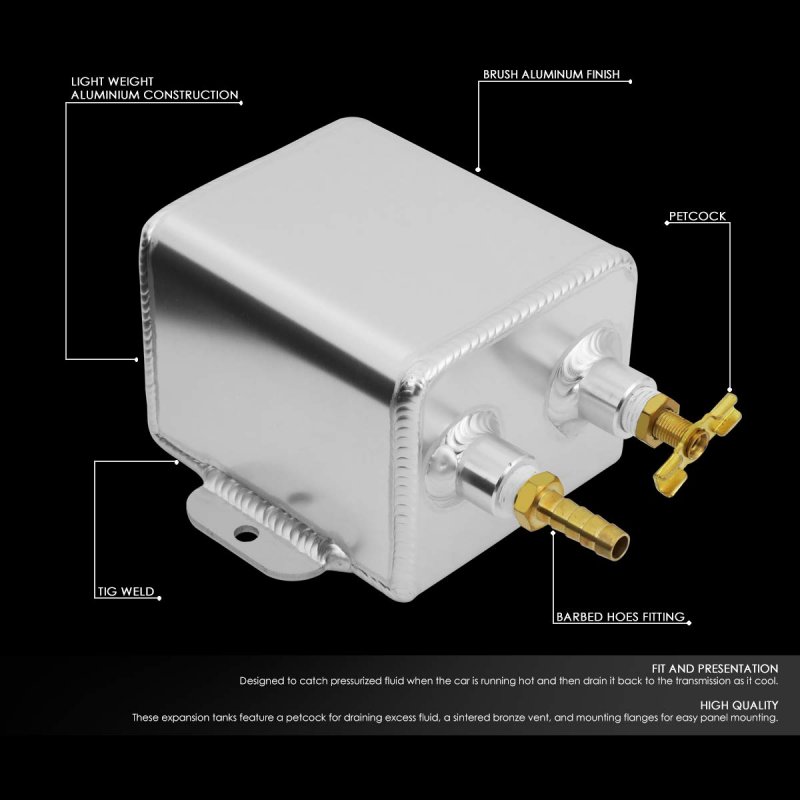 LIGHT WEIGHT
ALUMINIUM CONSTRUCTION

BRUSH ALUMINUM FINISH

PETCOCK

TIG WELD

BARBED HOES FITTING

FIT AND PRESENTATION
Designed to catch pressurized fluid when the car is running hot and then drain it back to the transmission as it cool.

HIGH QUALITY
These expansion tanks feature a petcock for draining excess fluid, a sintered bronze vent, and mounting flanges for easy panel mounting.