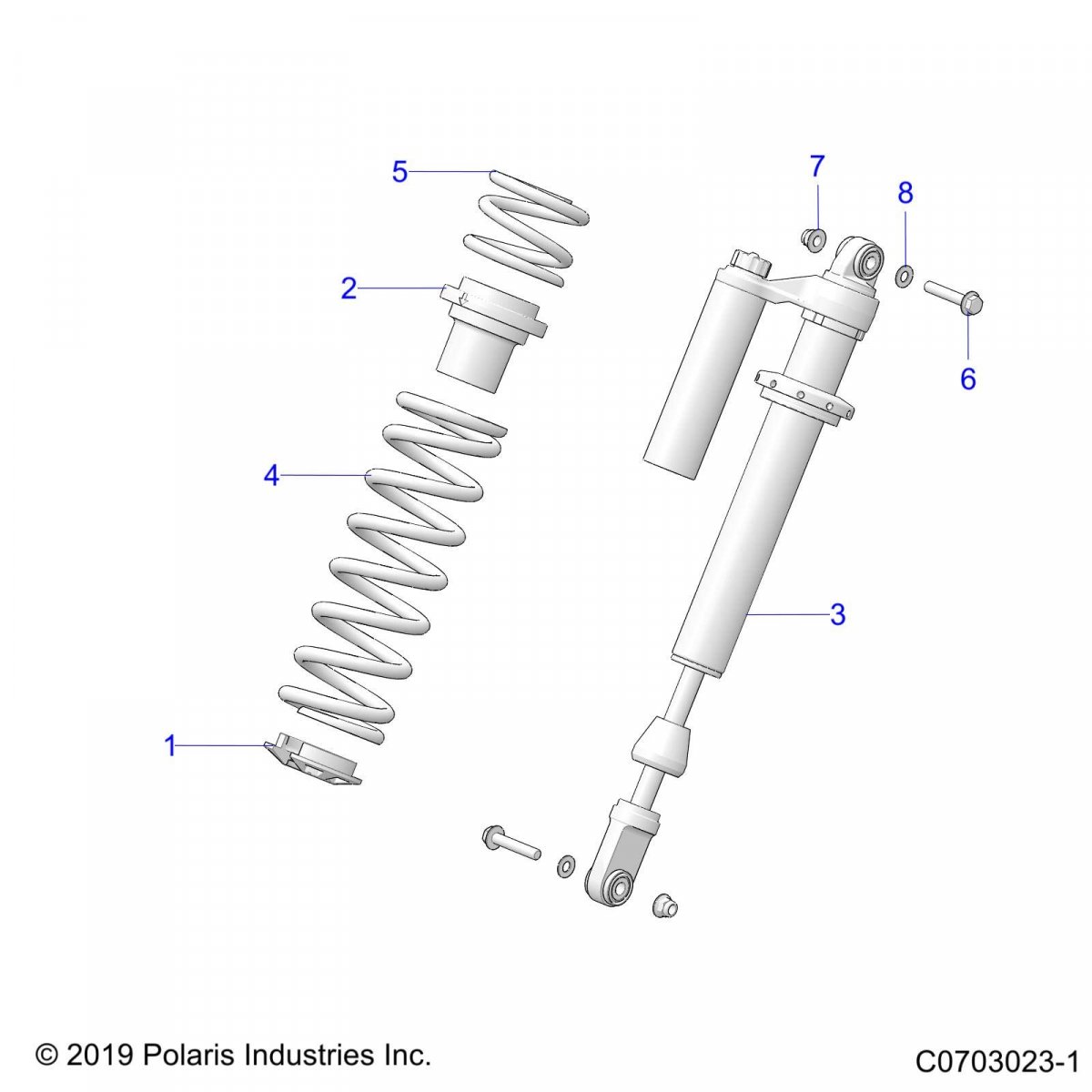 5

7

8

2

6

4

3

1

© 2019 Polaris Industries Inc.

C0703023-1