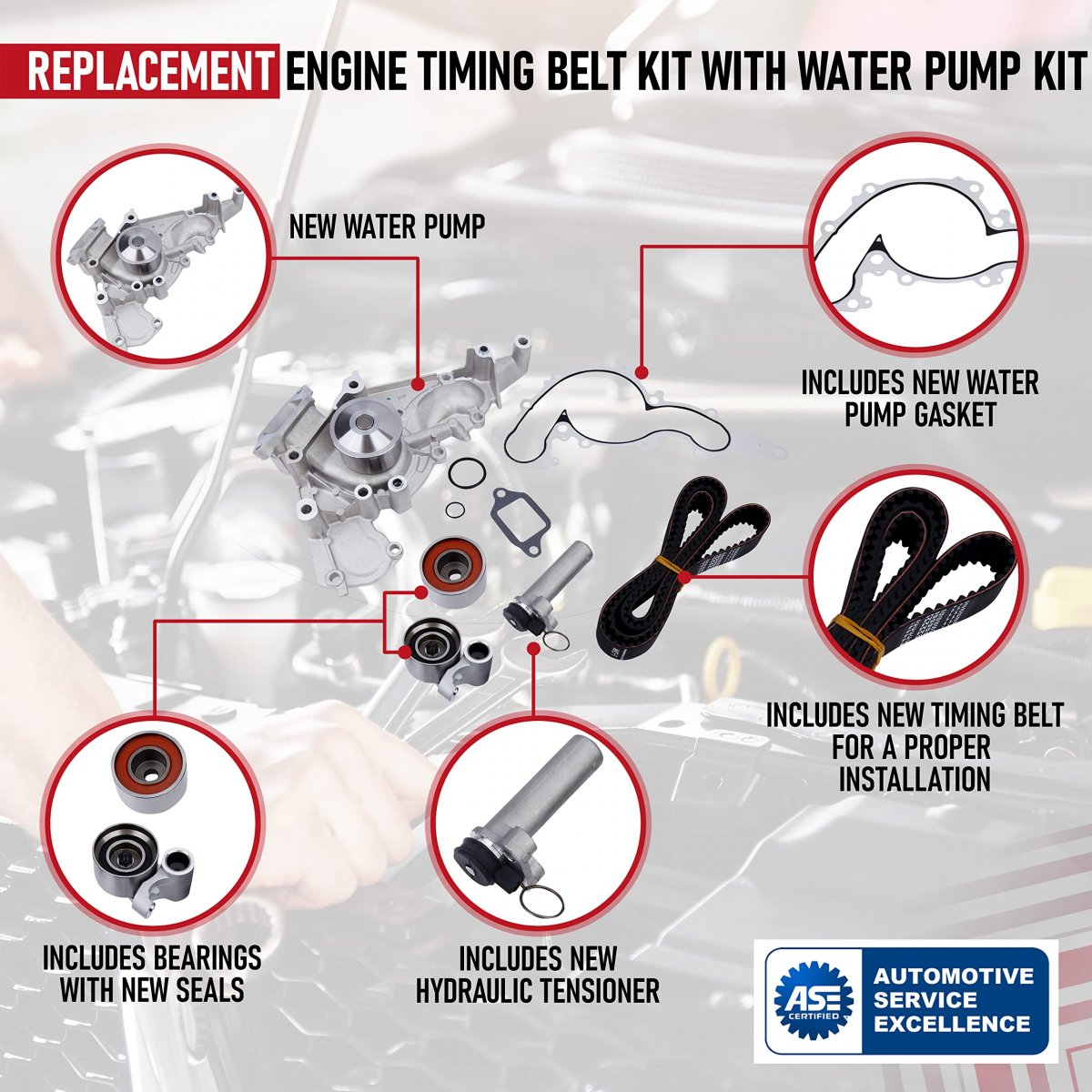 REPLACEMENT ENGINE TIMING BELT KIT WITH WATER PUMP KIT

NEW WATER PUMP

INCLUDES NEW WATER PUMP GASKET

INCLUDES NEW TIMING BELT FOR A PROPER INSTALLATION

INCLUDES BEARINGS WITH NEW SEALS

INCLUDES NEW HYDRAULIC TENSIONER

ASE CERTIFIED

AUTOMOTIVE SERVICE EXCELLENCE