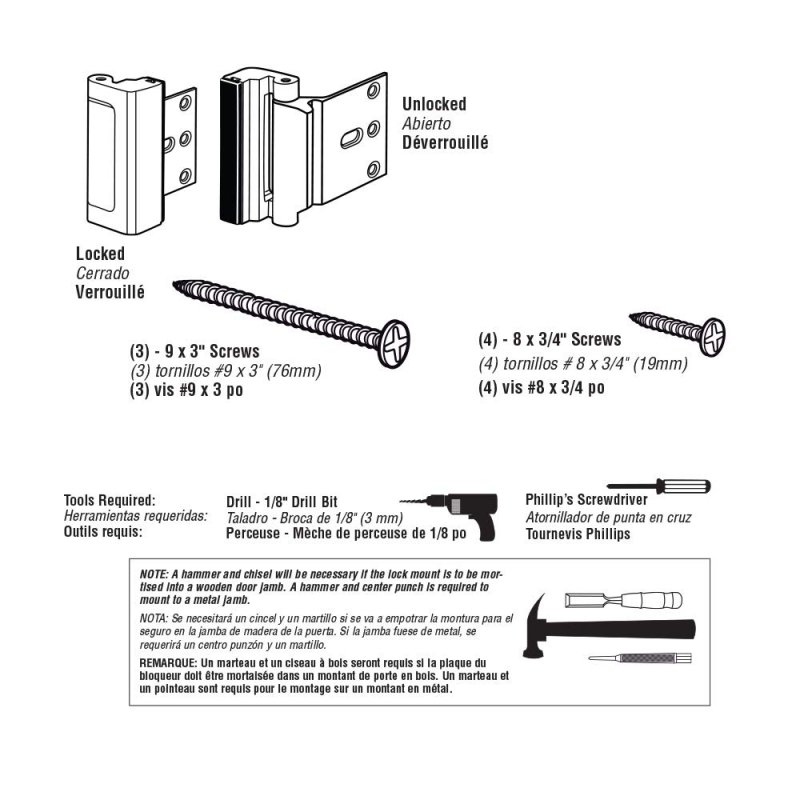 Unlocked
Abierto
Déverrouillé

Locked
Cerrado
Verrouillé

(3) - 9 x 3" Screws
(3) tornillos #9 x 3" (76mm)
(3) vis #9 x 3 po

(4) - 8 x 3/4" Screws
(4) tornillos # 8 x 3/4" (19mm)
(4) vis #8 x 3/4 po

Tools Required:
Herramientas requeridas:
Outils requis:

Drill - 1/8" Drill Bit
Taladro - Broca de 1/8" (3 mm)
Perceuse - Mèche de perceuse de 1/8 po

Phillip's Screwdriver
Atornillador de punta en cruz
Tournevis Phillips

NOTE: A hammer and chisel will be necessary if the lock mount is to be mortised into a wooden door jamb. A hammer and center punch is required to mount to a metal jamb.

NOTA: Se necesitará un cincel y un martillo si se va a empotrar la montura para el seguro en la jamba de madera de la puerta. Si la jamba fuese de metal, se requerirá un centro punzón y un martillo.

REMARQUE: Un marteau et un ciseau à bois seront requis si la plaque du bloqueur doit être mortaisée dans un montant de porte en bois. Un marteau et un pointeau sont requis pour le montage sur un montant en métal.