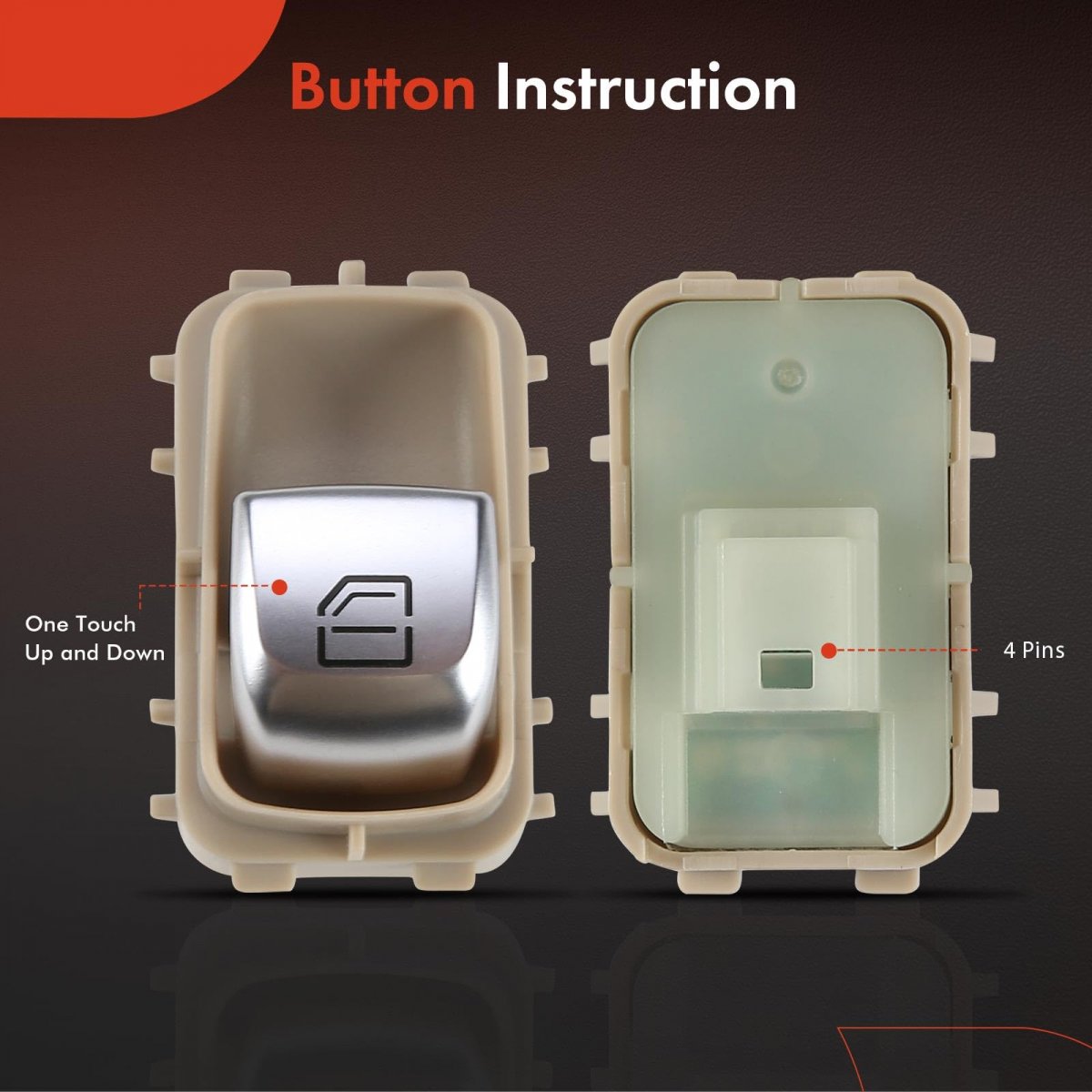 Button Instruction

One Touch Up and Down

4 Pins