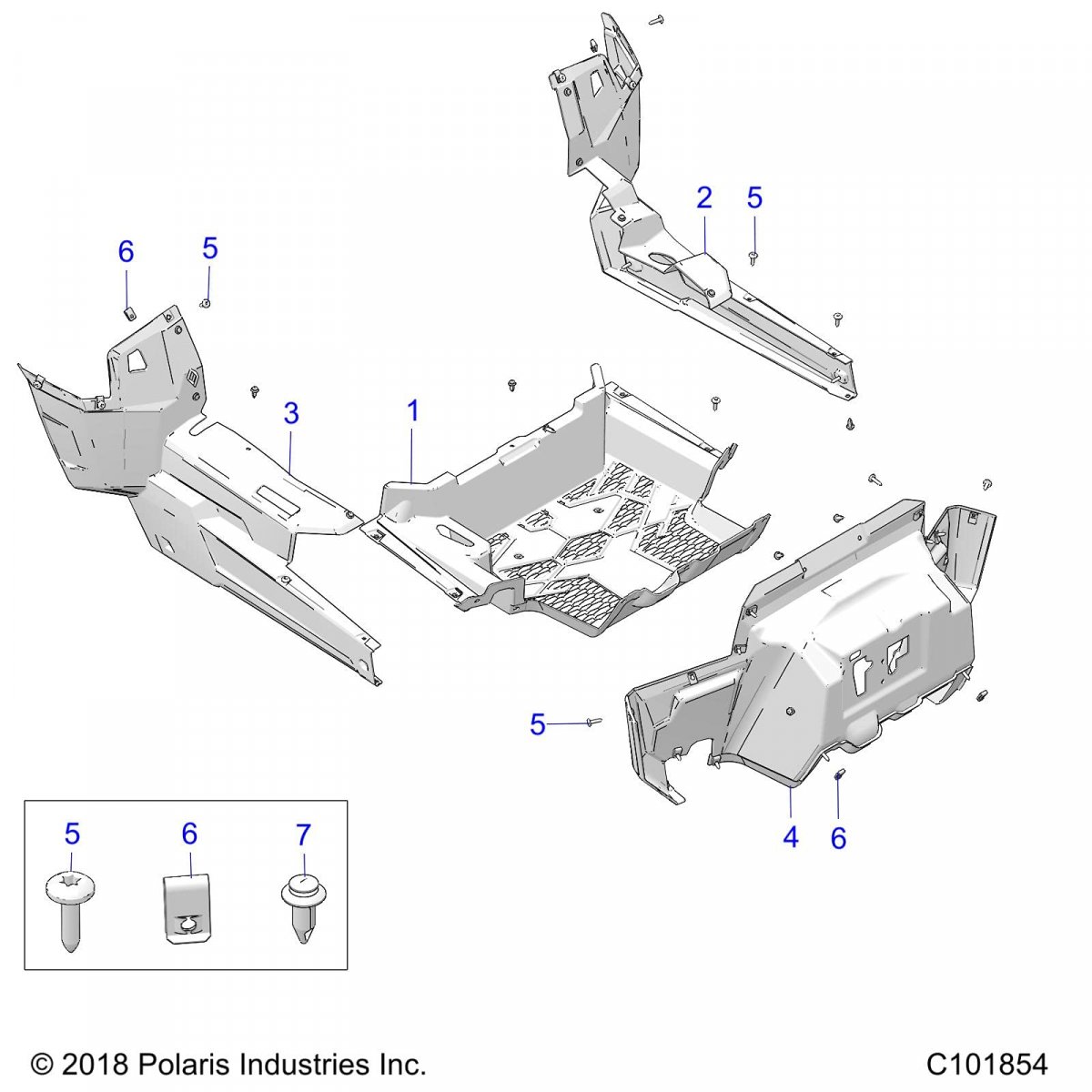 2
5
6
5
3
1
5
4
6
5
6
7

© 2018 Polaris Industries Inc.

C101854