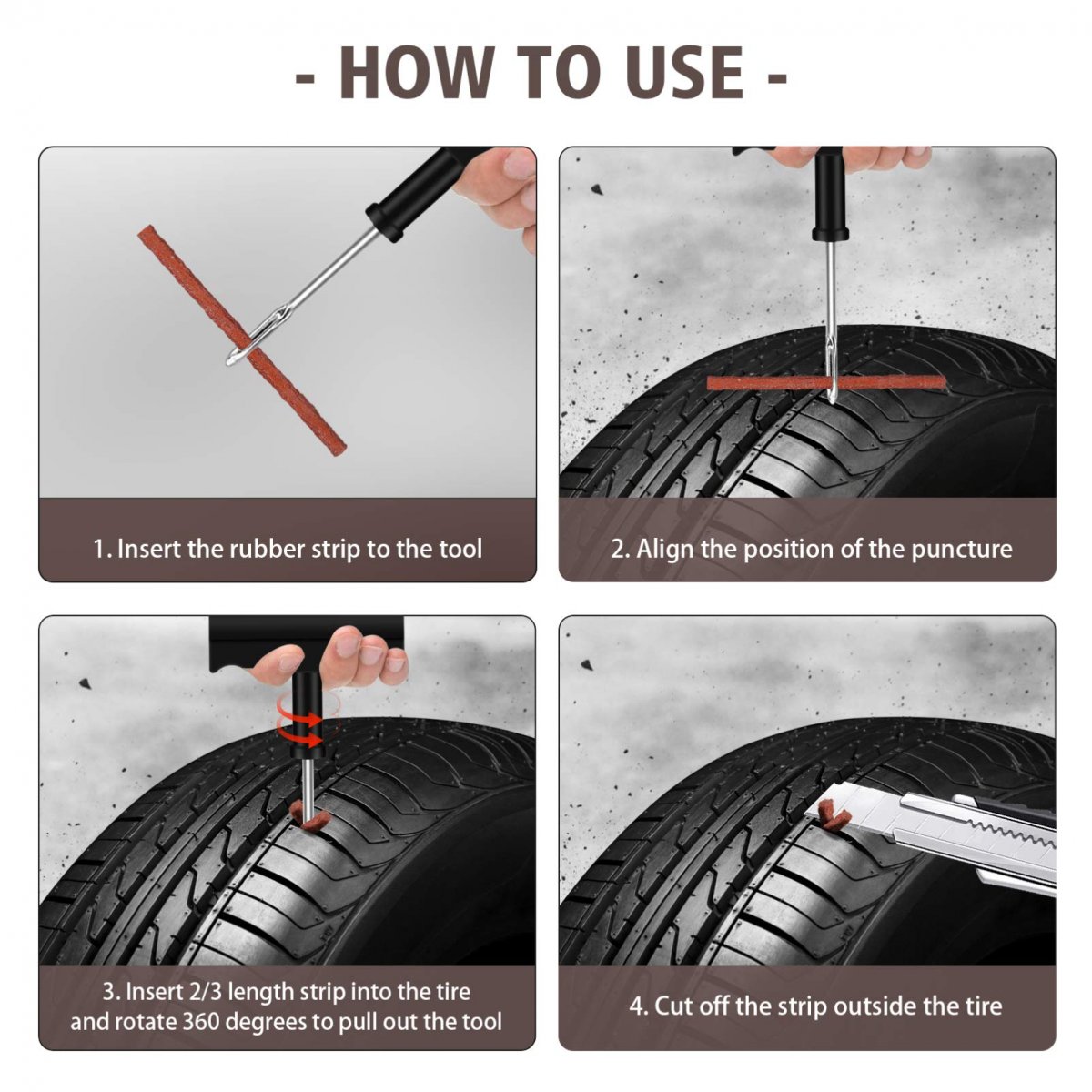 - HOW TO USE -

1. Insert the rubber strip to the tool

2. Align the position of the puncture

3. Insert 2/3 length strip into the tire and rotate 360 degrees to pull out the tool

4. Cut off the strip outside the tire