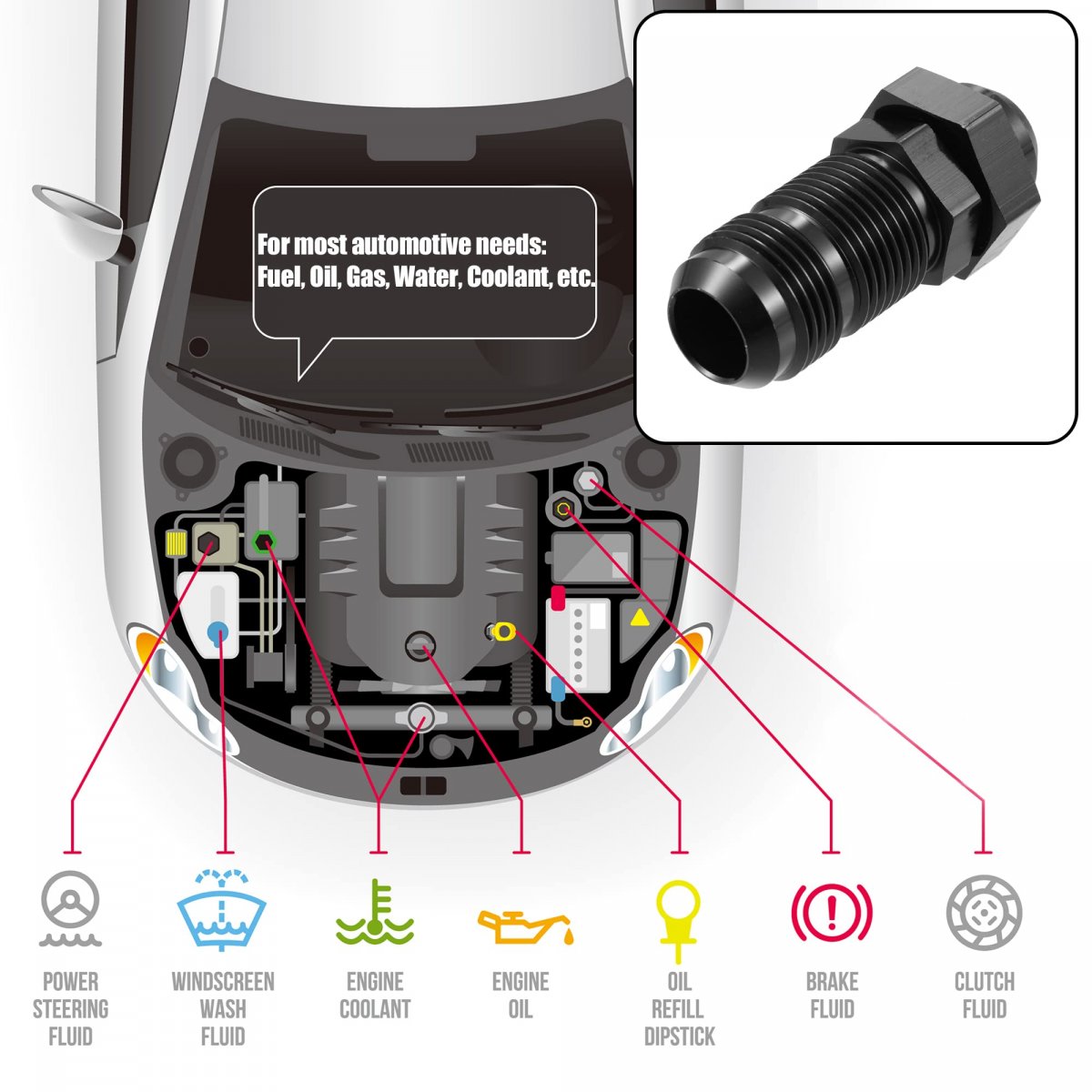 For most automotive needs:
Fuel, Oil, Gas, Water, Coolant, etc.

POWER STEERING FLUID

WINDSCREEN WASH FLUID

ENGINE COOLANT

ENGINE OIL

OIL REFILL DIPSTICK

BRAKE FLUID

CLUTCH FLUID