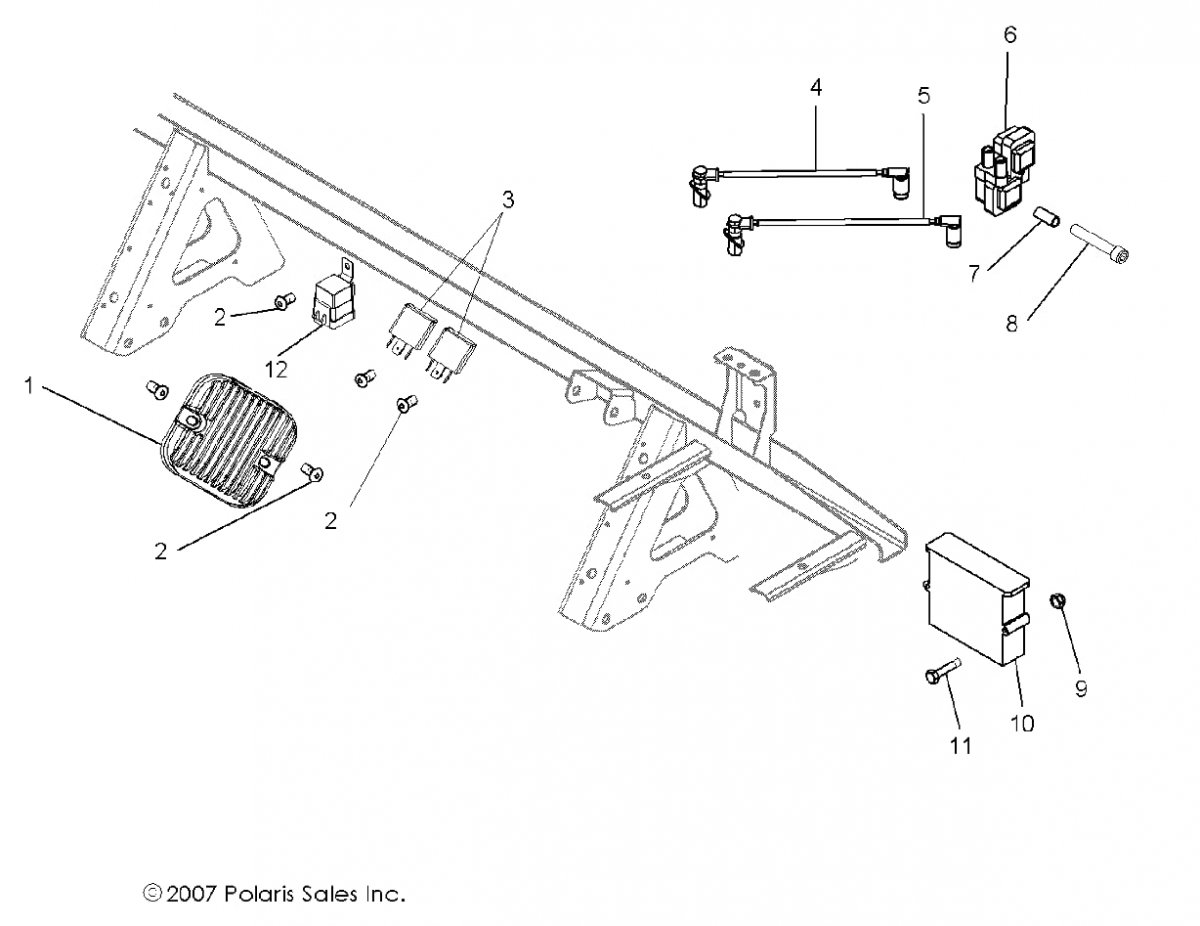 6
4
5
3
7
8
2
12
1
2
2
9
10
11
© 2007 Polaris Sales Inc.