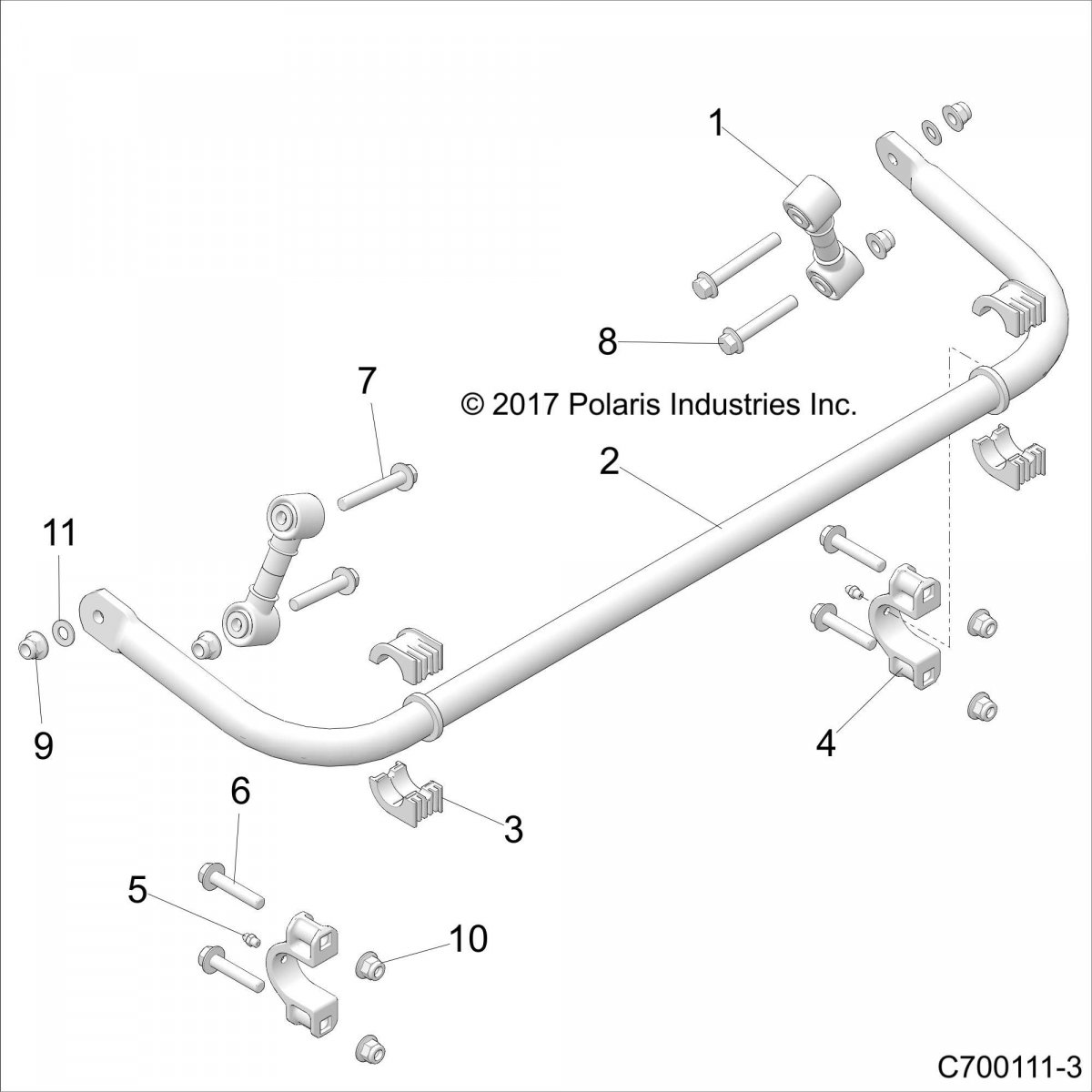 1

8

7

© 2017 Polaris Industries Inc.

2

11

9

4

6

3

5

10

C700111-3