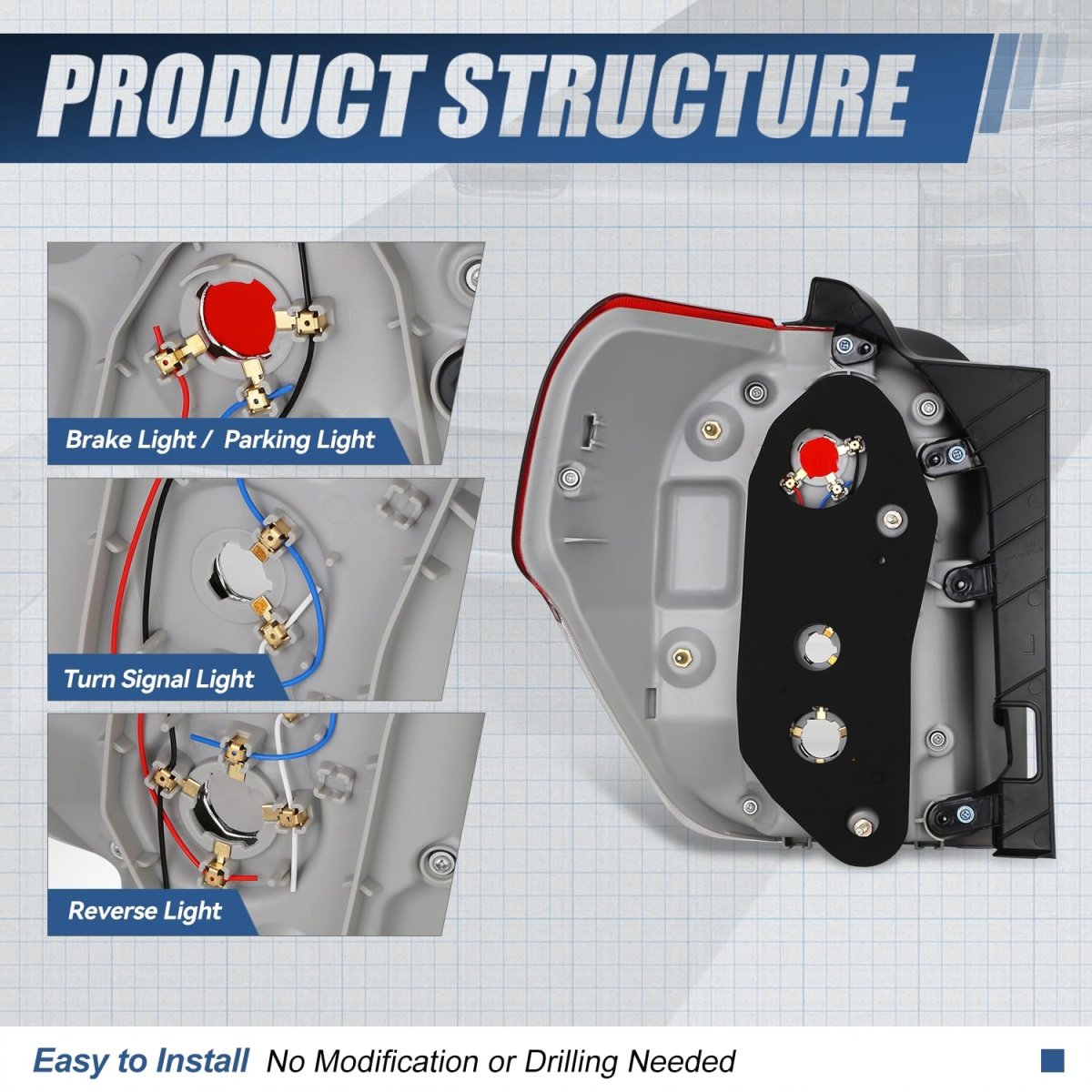 PRODUCT STRUCTURE

Brake Light / Parking Light

Turn Signal Light

Reverse Light

Easy to Install No Modification or Drilling Needed