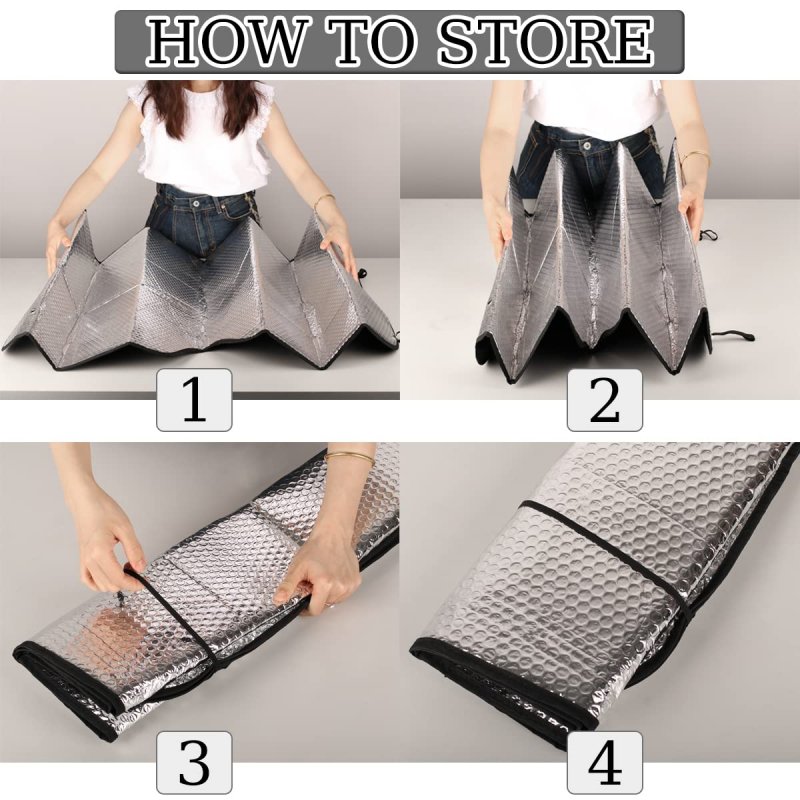 HOW TO STORE

1

2

3

4