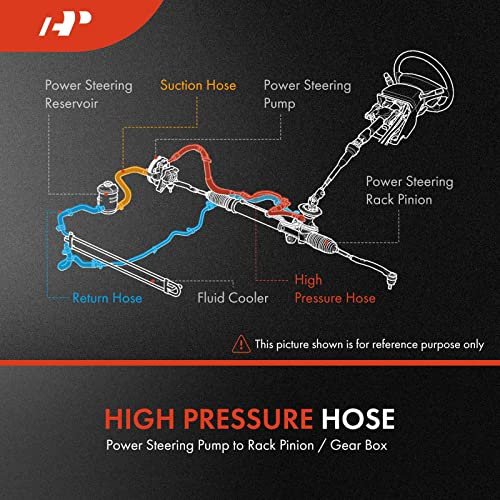 AP

Power Steering Reservoir

Suction Hose

Power Steering Pump

Power Steering Rack Pinion

Return Hose

Fluid Cooler

High Pressure Hose

This picture shown is for reference purpose only

HIGH PRESSURE HOSE

Power Steering Pump to Rack Pinion / Gear Box