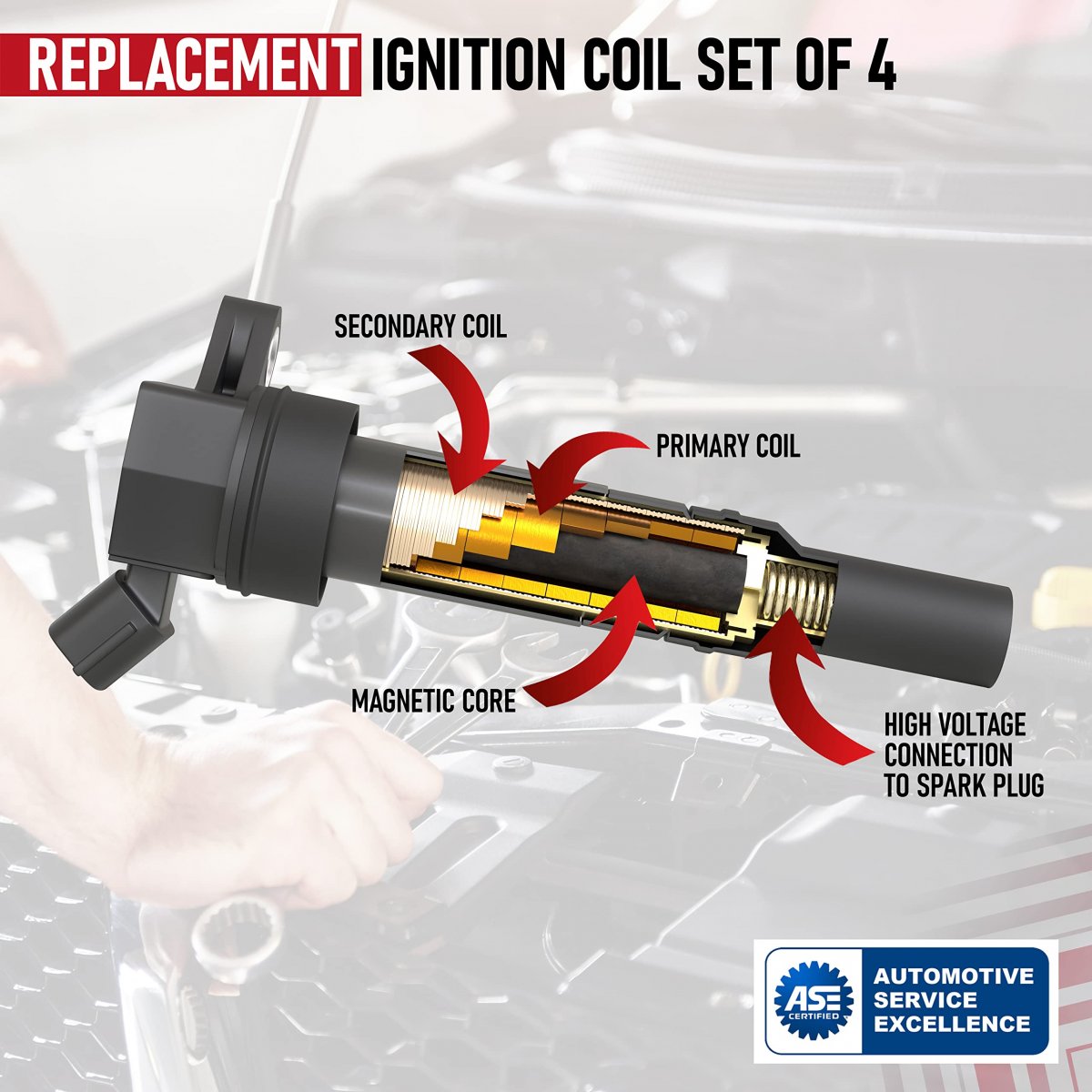 REPLACEMENT IGNITION COIL SET OF 4

SECONDARY COIL

PRIMARY COIL

MAGNETIC CORE

HIGH VOLTAGE CONNECTION TO SPARK PLUG

ASE CERTIFIED

AUTOMOTIVE SERVICE EXCELLENCE