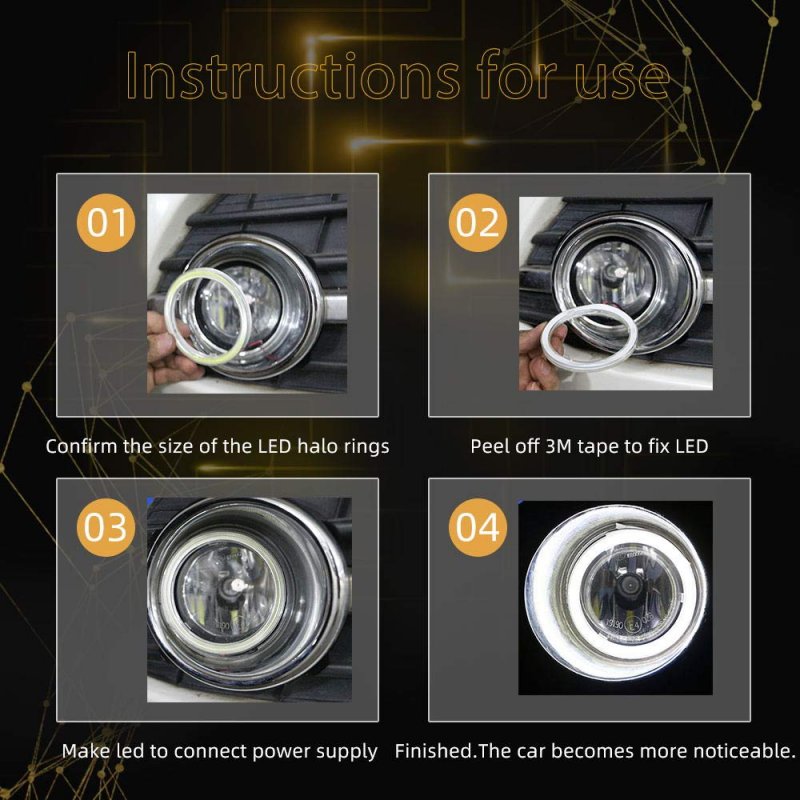 Instructions for use

01

Confirm the size of the LED halo rings

02

Peel off 3M tape to fix LED

03

Make led to connect power supply

04

Finished.The car becomes more noticeable.