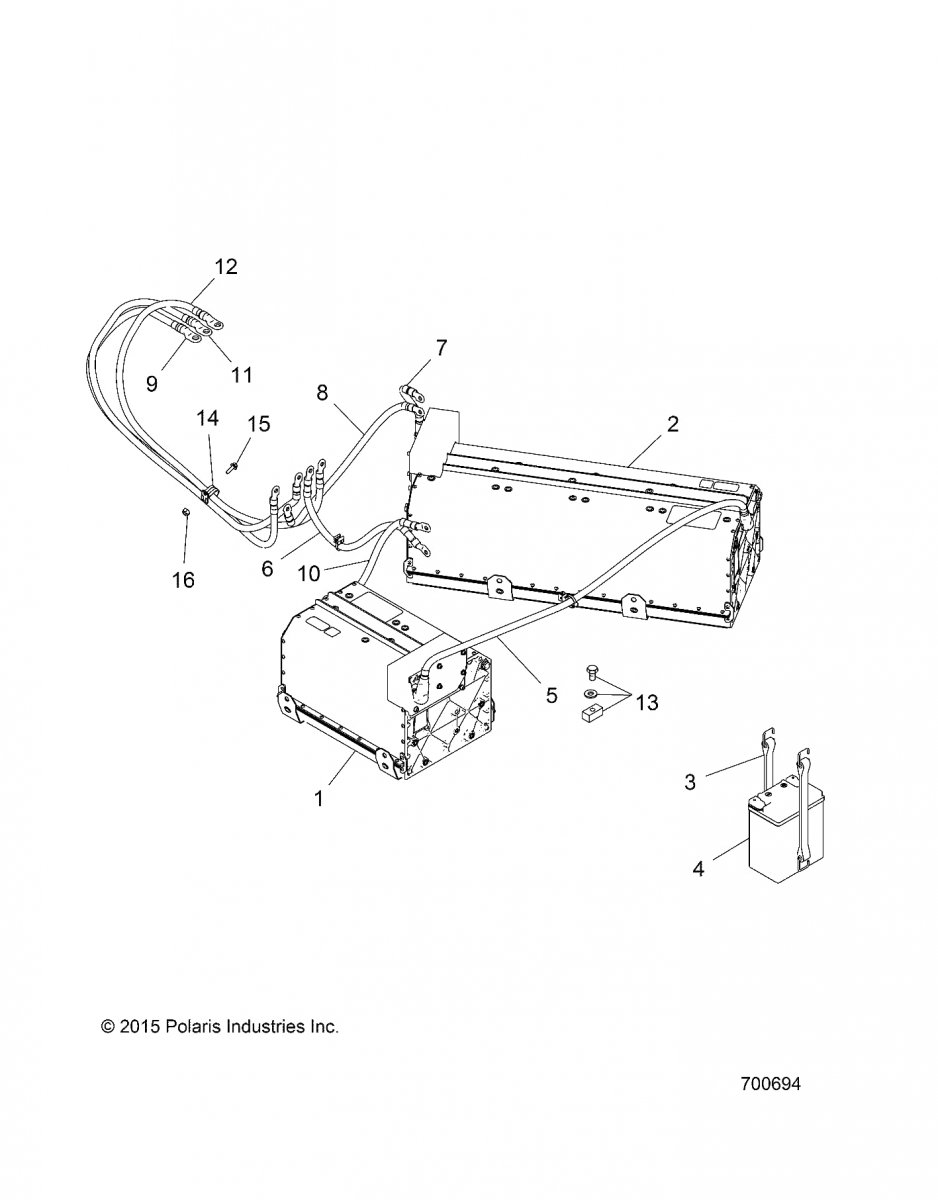 12
9
11
7
8
14
15
2
16
6
10
5
13
1
3
4

© 2015 Polaris Industries Inc.

700694