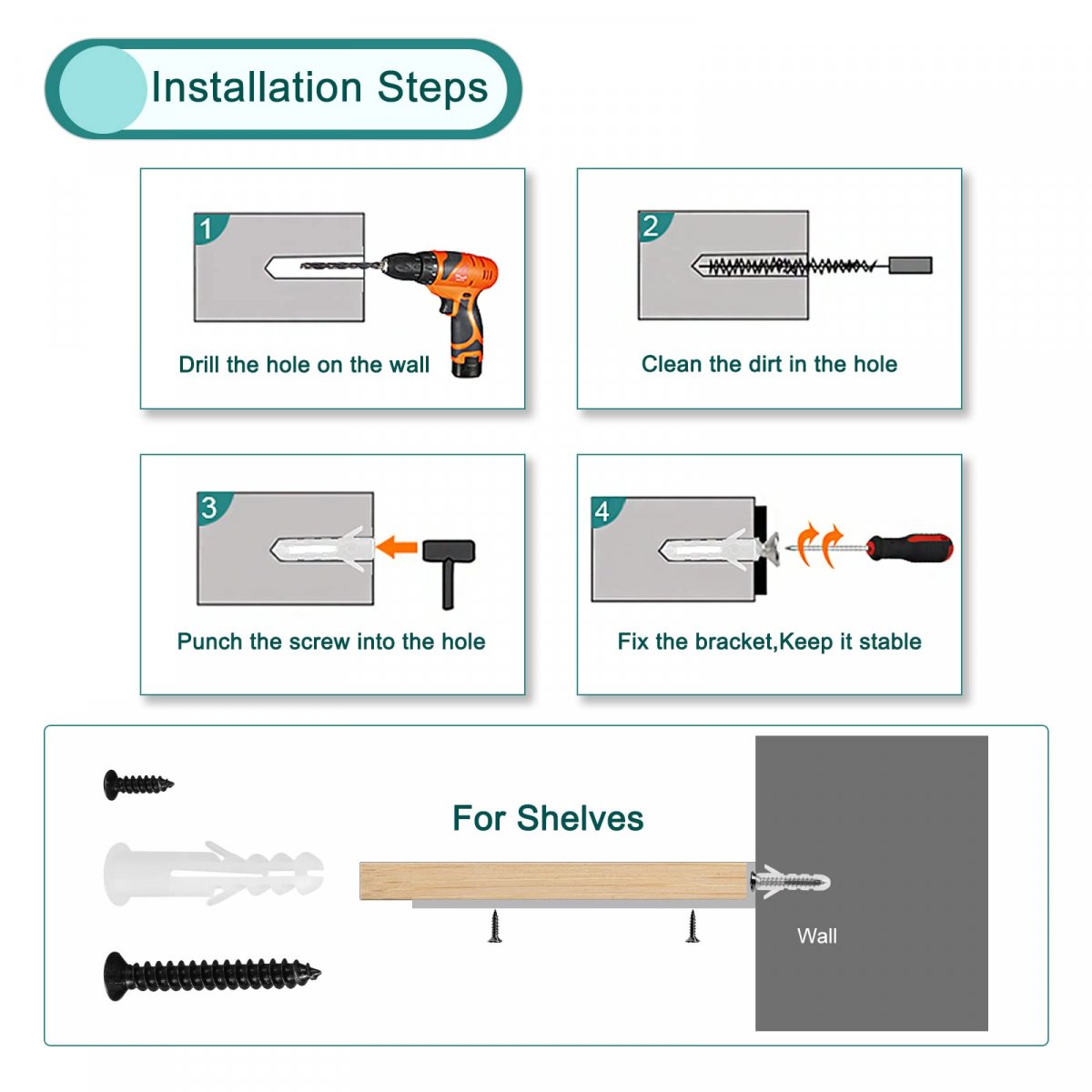 Installation Steps

1

Drill the hole on the wall

2

Clean the dirt in the hole

3

Punch the screw into the hole

4

Fix the bracket,Keep it stable

For Shelves

Wall