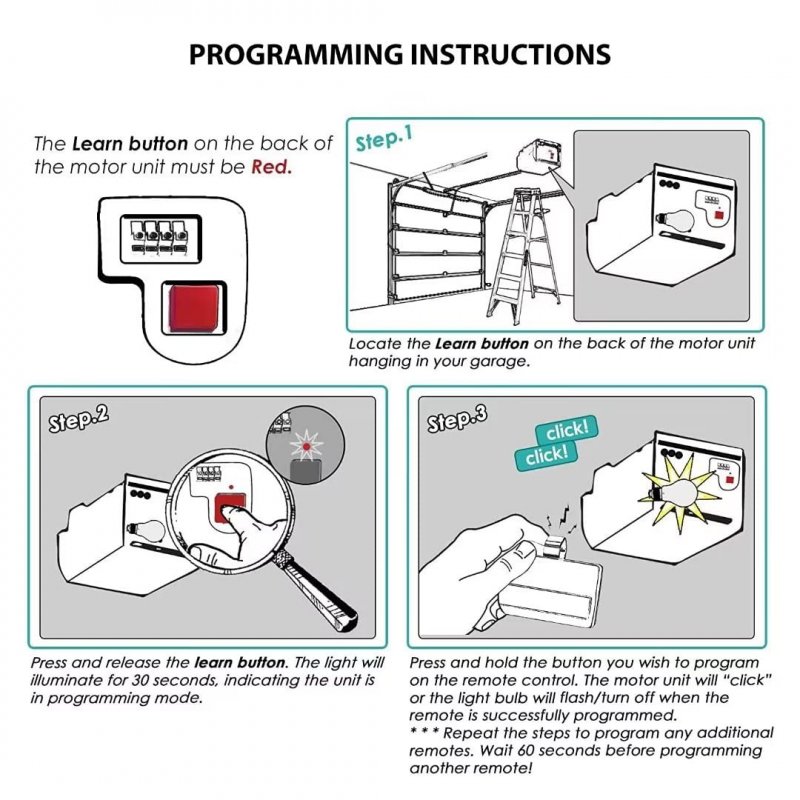 PROGRAMMING INSTRUCTIONS

The Learn button on the back of the motor unit must be Red.

Step.1

Locate the Learn button on the back of the motor unit hanging in your garage.

Step.2

Press and release the learn button. The light will illuminate for 30 seconds, indicating the unit is in programming mode.

Step.3

click!
click!

Press and hold the button you wish to program on the remote control. The motor unit will "click" or the light bulb will flash/turn off when the remote is successfully programmed.
* * * Repeat the steps to program any additional remotes. Wait 60 seconds before programming another remote!