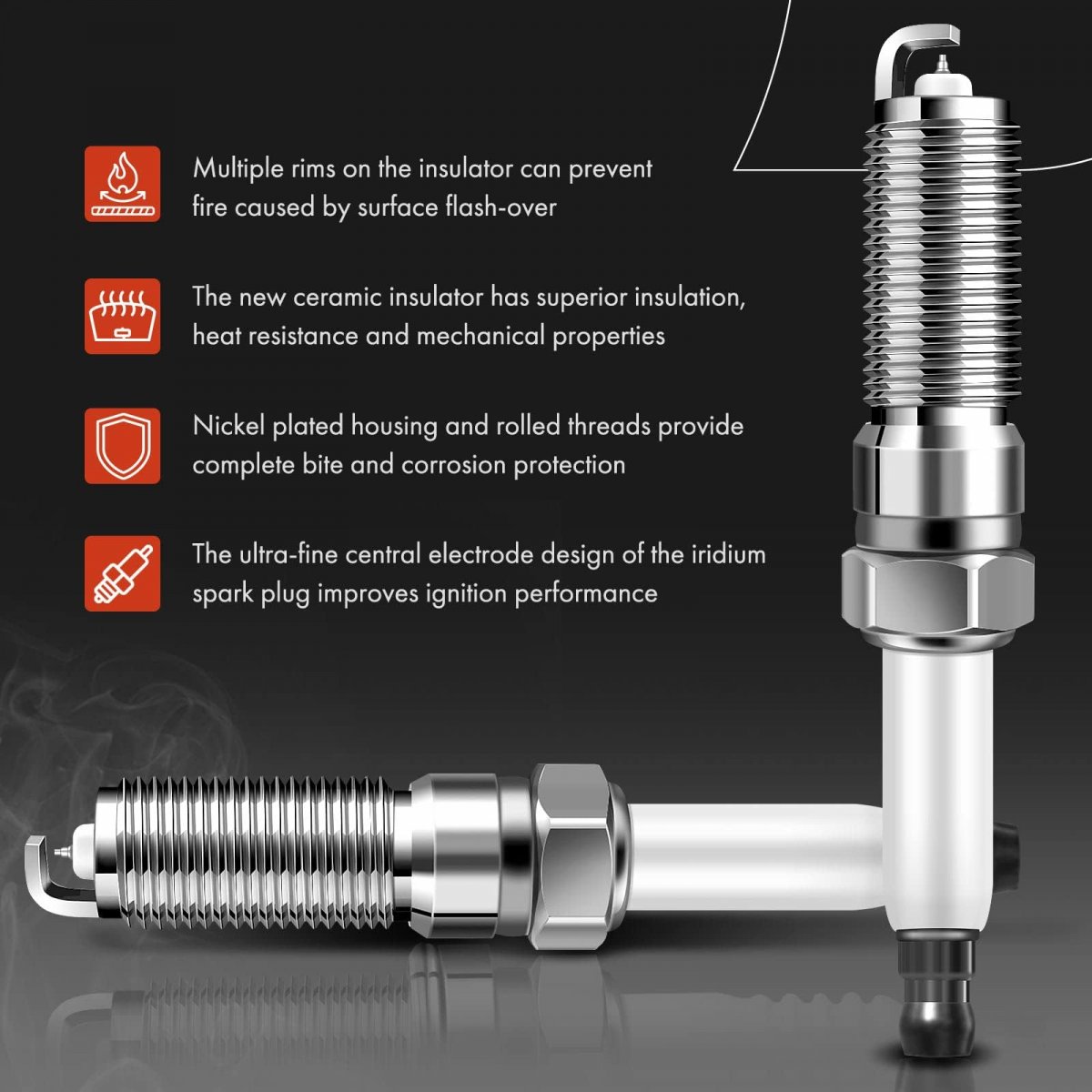 Multiple rims on the insulator can prevent fire caused by surface flash-over

The new ceramic insulator has superior insulation, heat resistance and mechanical properties

Nickel plated housing and rolled threads provide complete bite and corrosion protection

The ultra-fine central electrode design of the iridium spark plug improves ignition performance