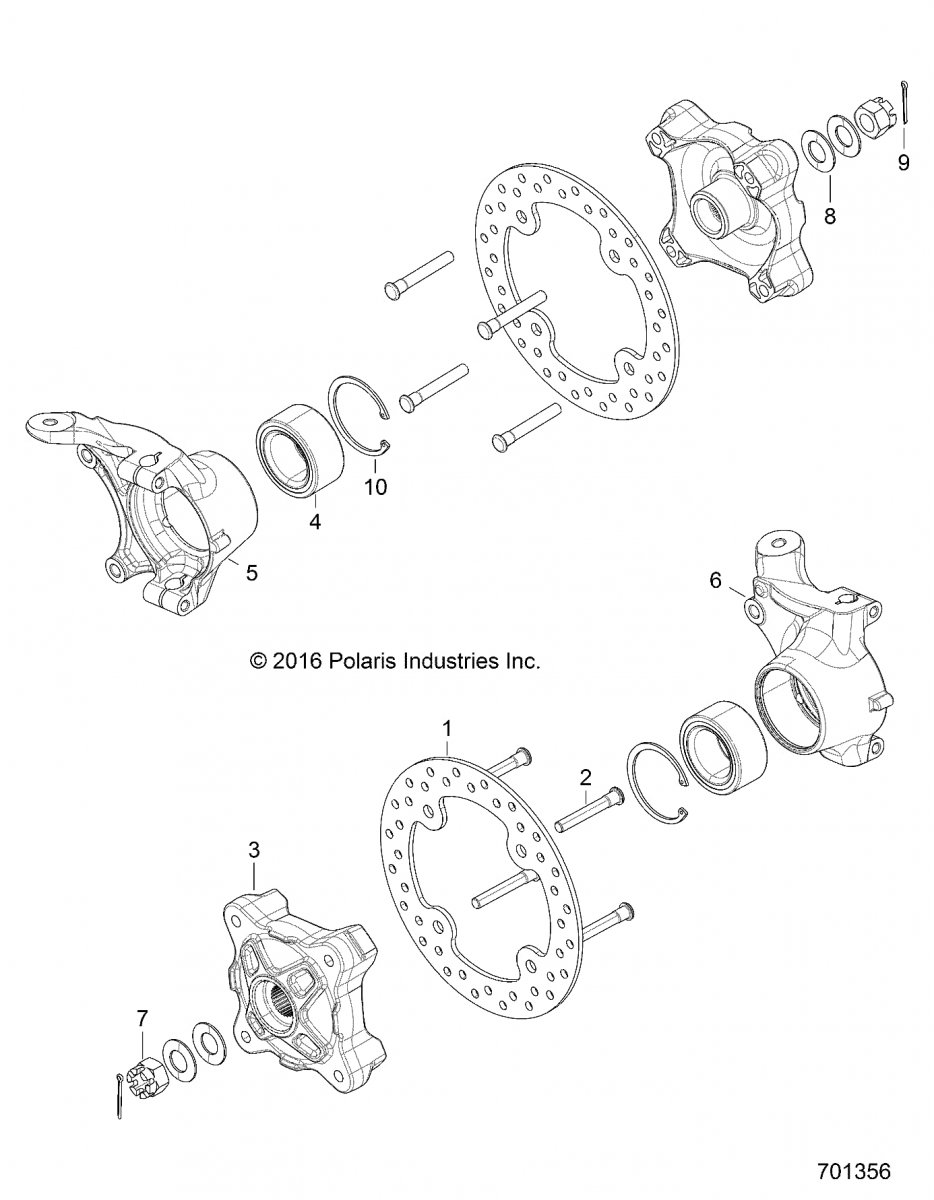 9

8

10

4

5

6

© 2016 Polaris Industries Inc.

1

2

3

7

701356