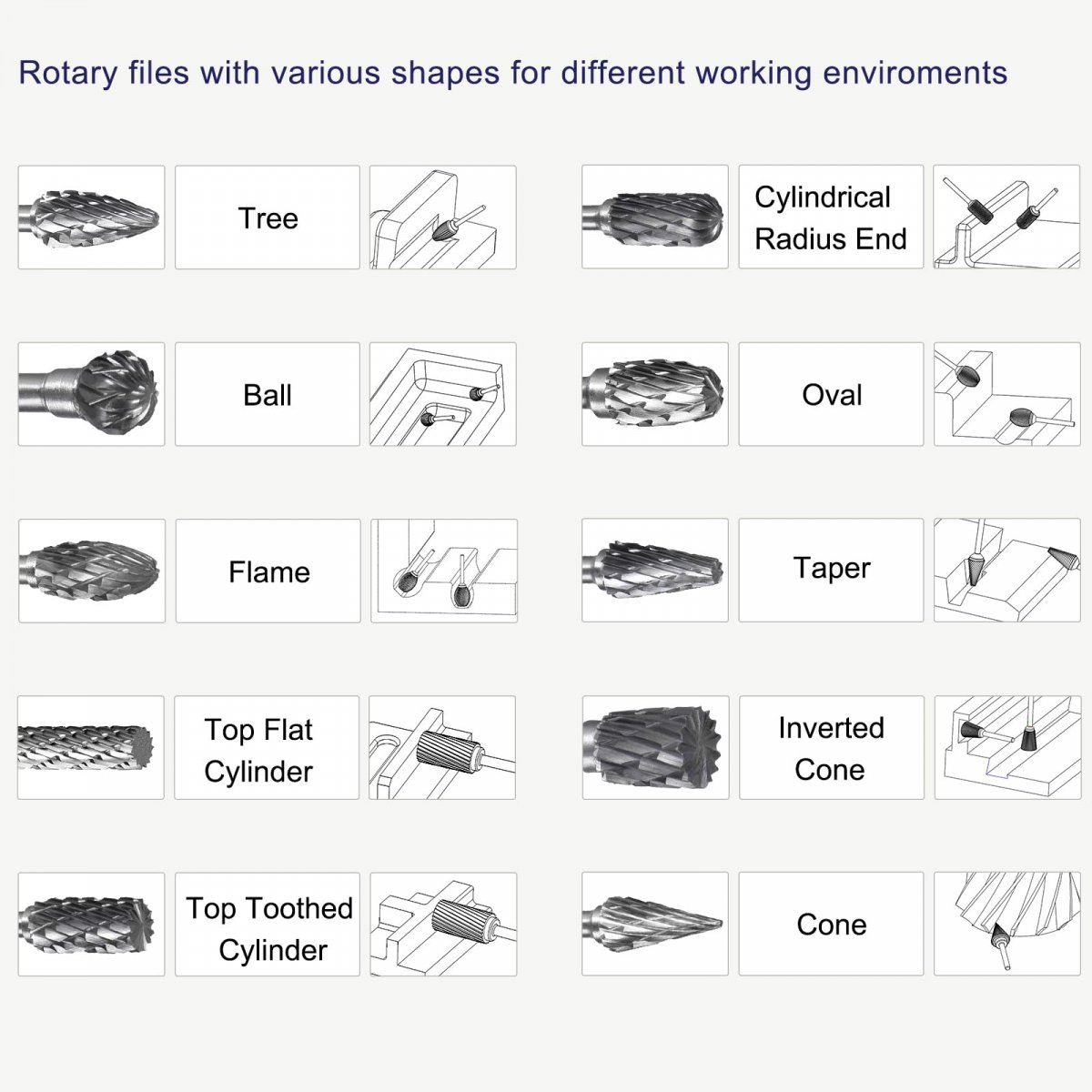 Rotary files with various shapes for different working enviroments

Tree

Ball

Flame

Top Flat Cylinder

Top Toothed Cylinder

Cylindrical Radius End

Oval

Taper

Inverted Cone

Cone