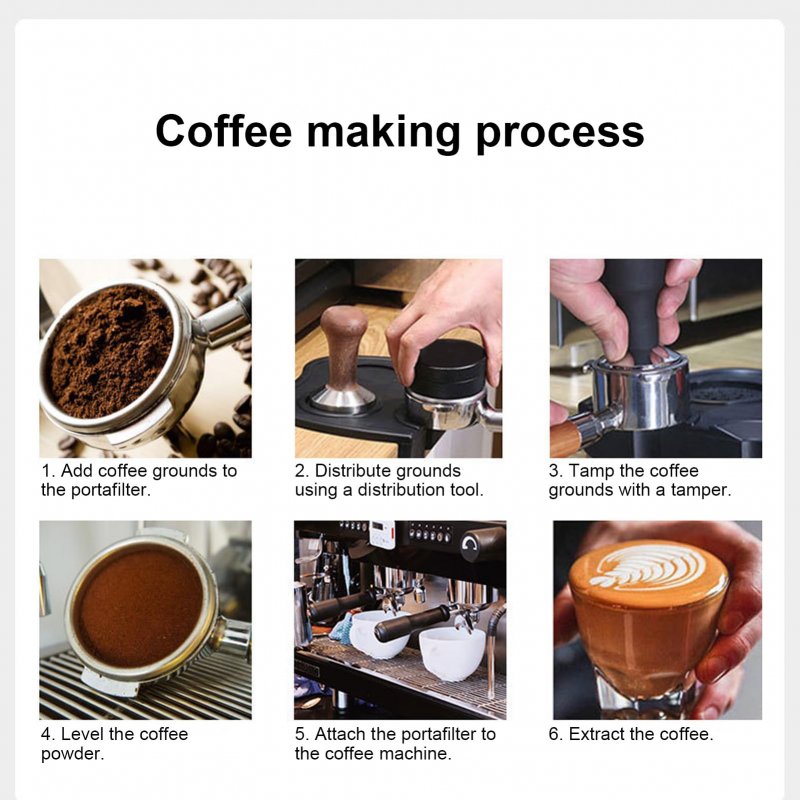 Coffee making process

1. Add coffee grounds to the portafilter.

2. Distribute grounds using a distribution tool.

3. Tamp the coffee grounds with a tamper.

4. Level the coffee powder.

5. Attach the portafilter to the coffee machine.

6. Extract the coffee.