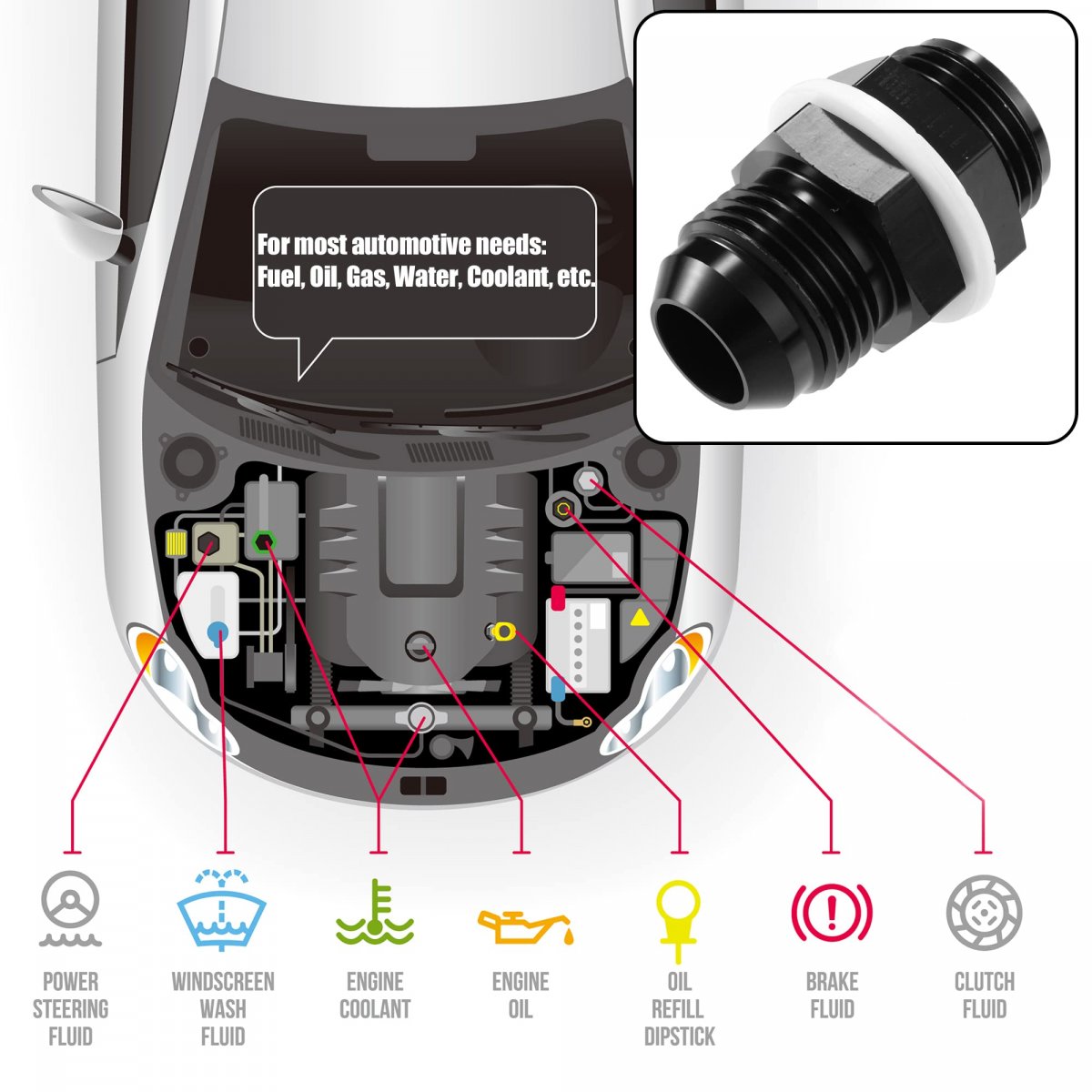 For most automotive needs:
Fuel, Oil, Gas, Water, Coolant, etc.

POWER STEERING FLUID

WINDSCREEN WASH FLUID

ENGINE COOLANT

ENGINE OIL

OIL REFILL DIPSTICK

BRAKE FLUID

CLUTCH FLUID