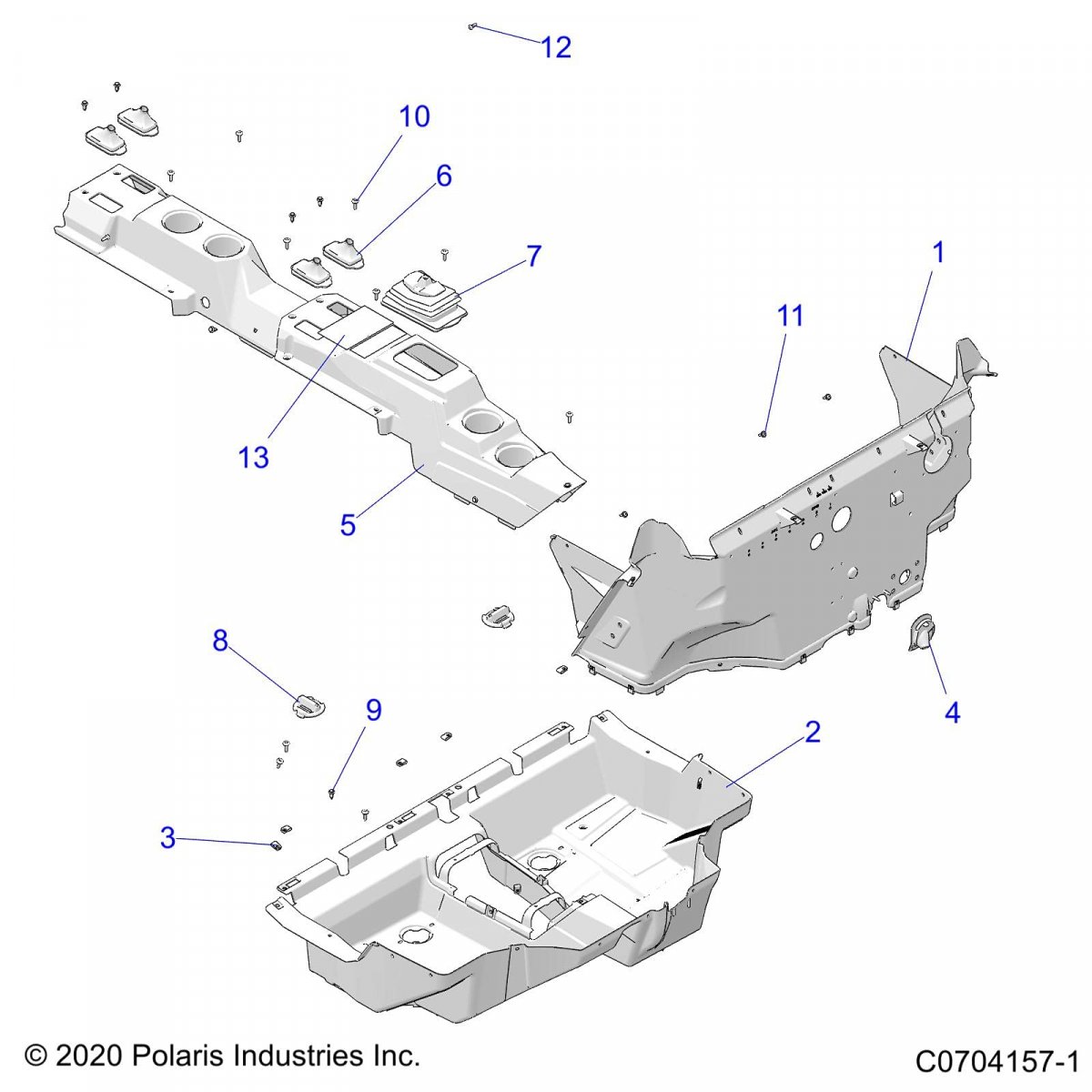 12
10
6
7
1
11
13
5
8
9
4
2
3
© 2020 Polaris Industries Inc.
C0704157-1