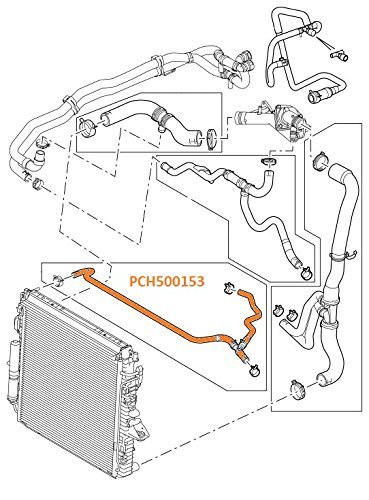 PCH500153