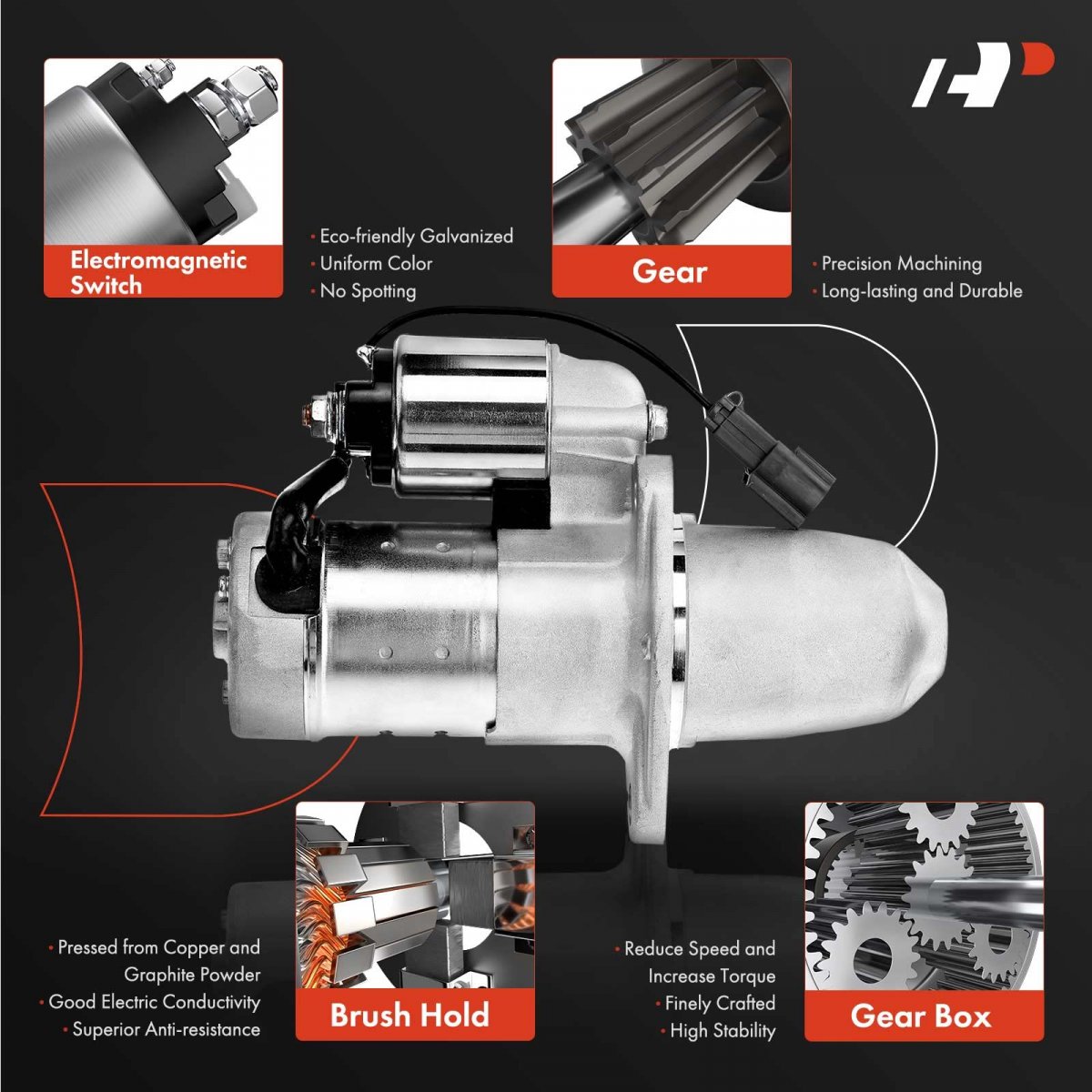 Electromagnetic Switch

• Eco-friendly Galvanized
• Uniform Color
• No Spotting

Gear

• Precision Machining
• Long-lasting and Durable

• Pressed from Copper and Graphite Powder
• Good Electric Conductivity
• Superior Anti-resistance

Brush Hold

• Reduce Speed and Increase Torque
• Finely Crafted
• High Stability

Gear Box