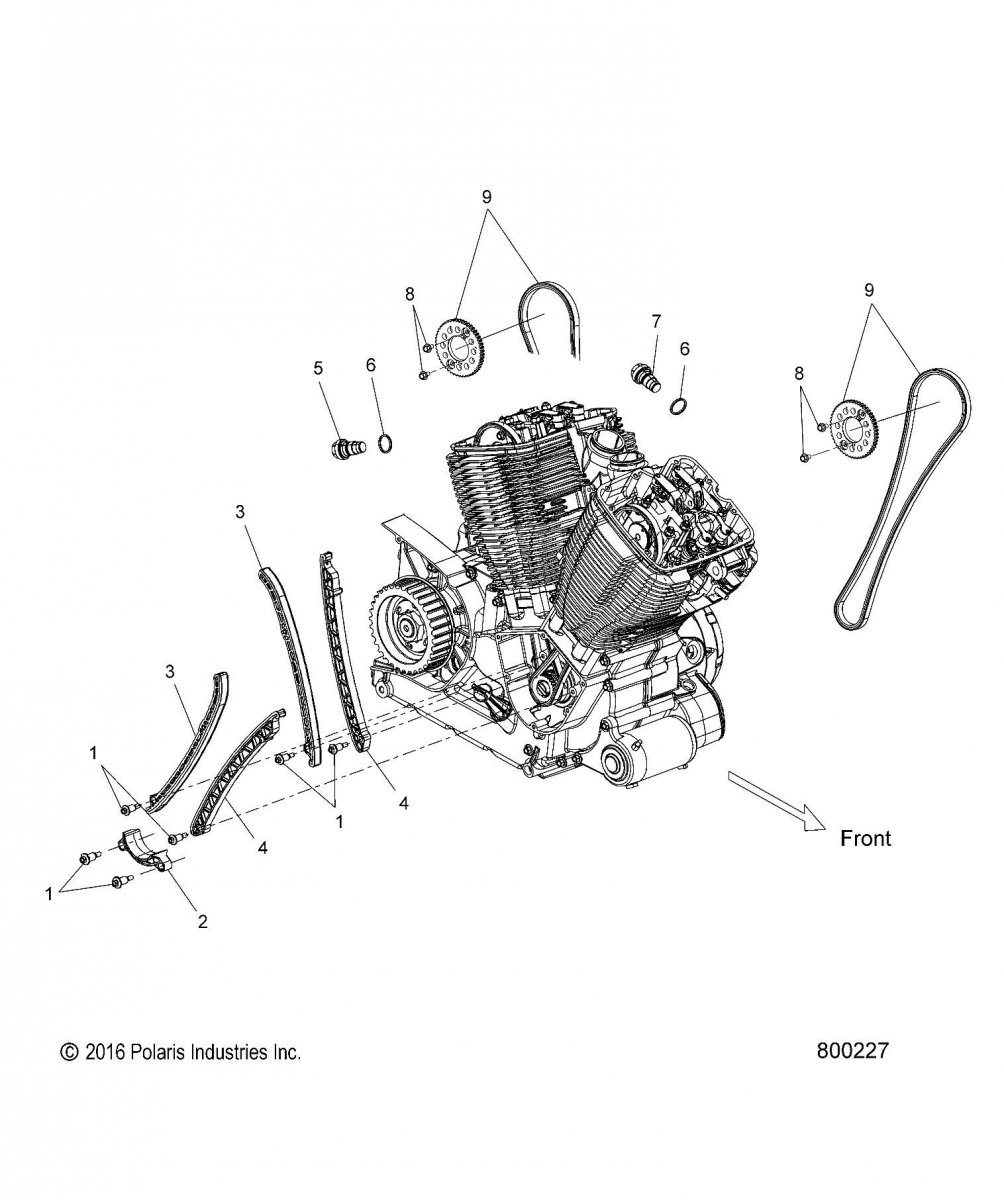 9
8
7
6
9
5
6
8
3
3
1
1
4
4
1
2
Front
© 2016 Polaris Industries Inc.
800227