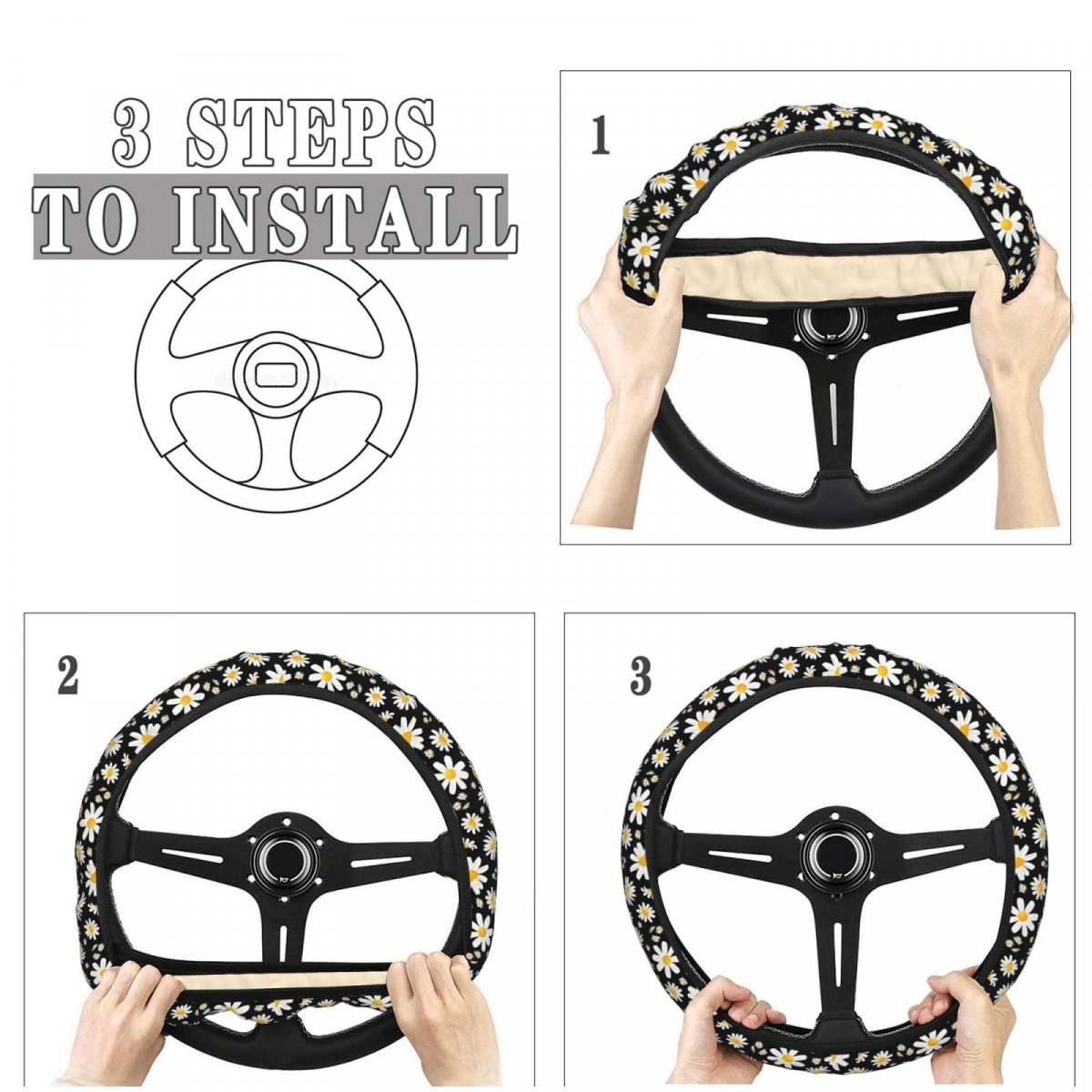 3 STEPS
TO INSTALL

1

2

3