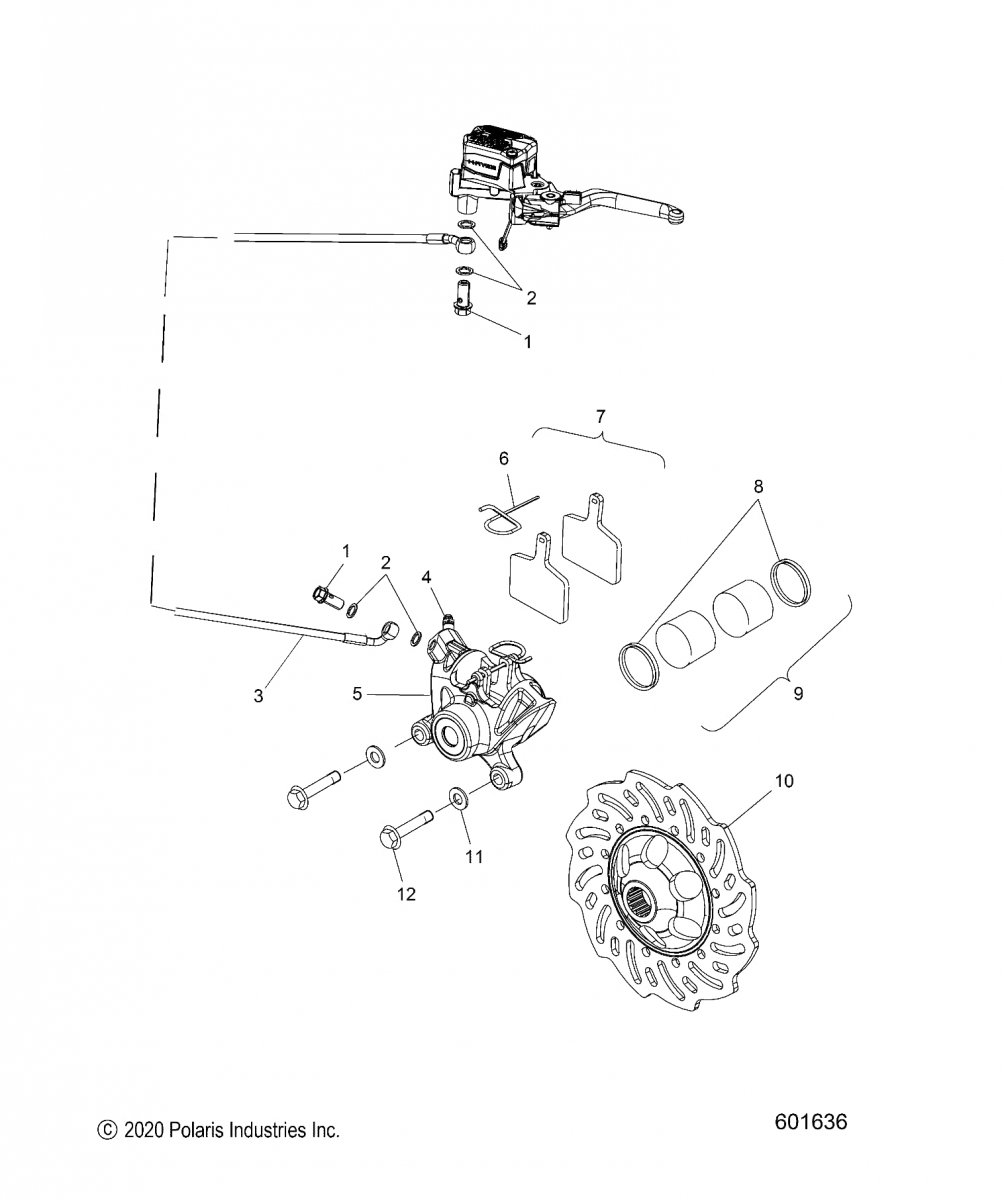 2
1
7
6
8
1
2
4
3
5
9
10
11
12
© 2020 Polaris Industries Inc.
601636