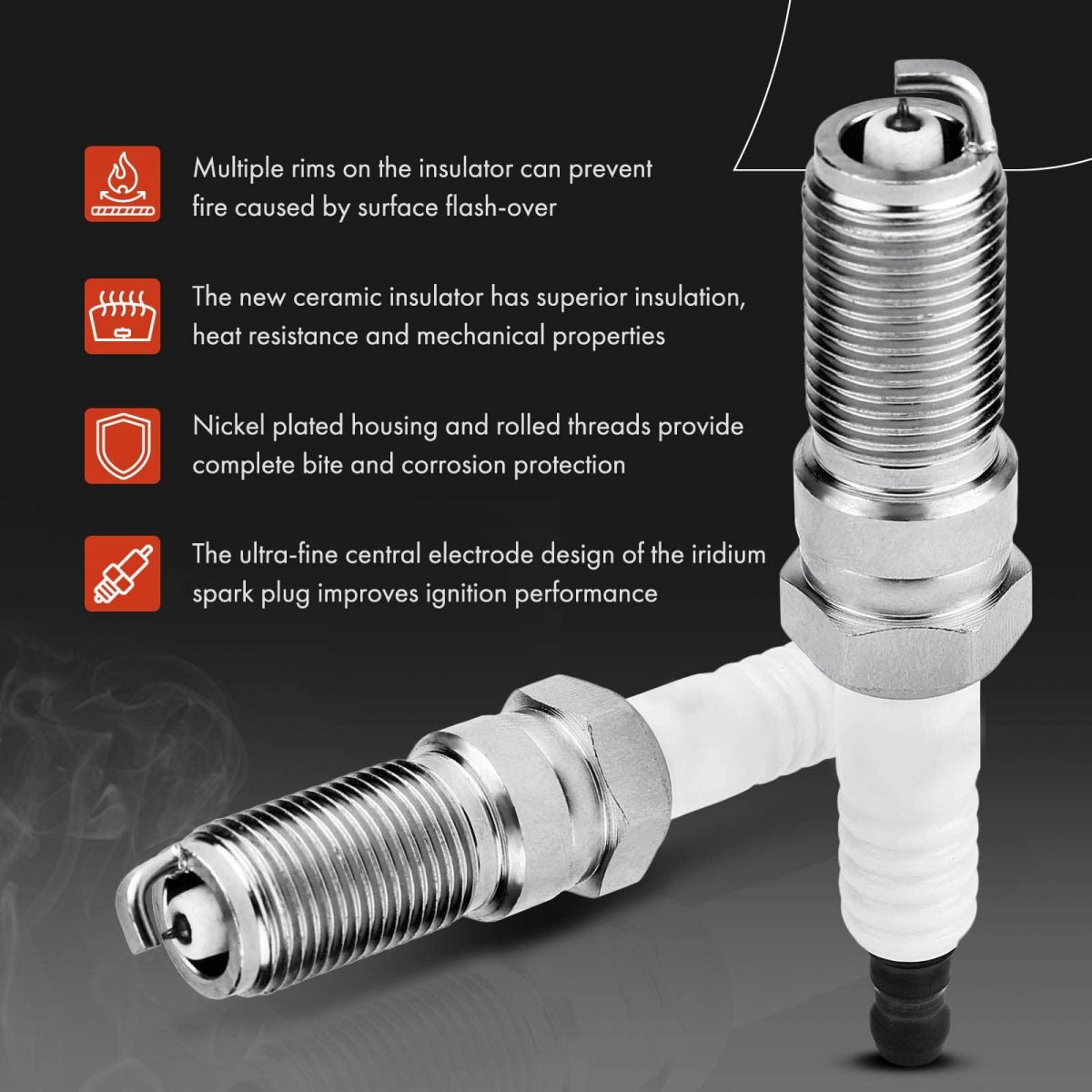 Multiple rims on the insulator can prevent fire caused by surface flash-over

The new ceramic insulator has superior insulation, heat resistance and mechanical properties

Nickel plated housing and rolled threads provide complete bite and corrosion protection

The ultra-fine central electrode design of the iridium spark plug improves ignition performance