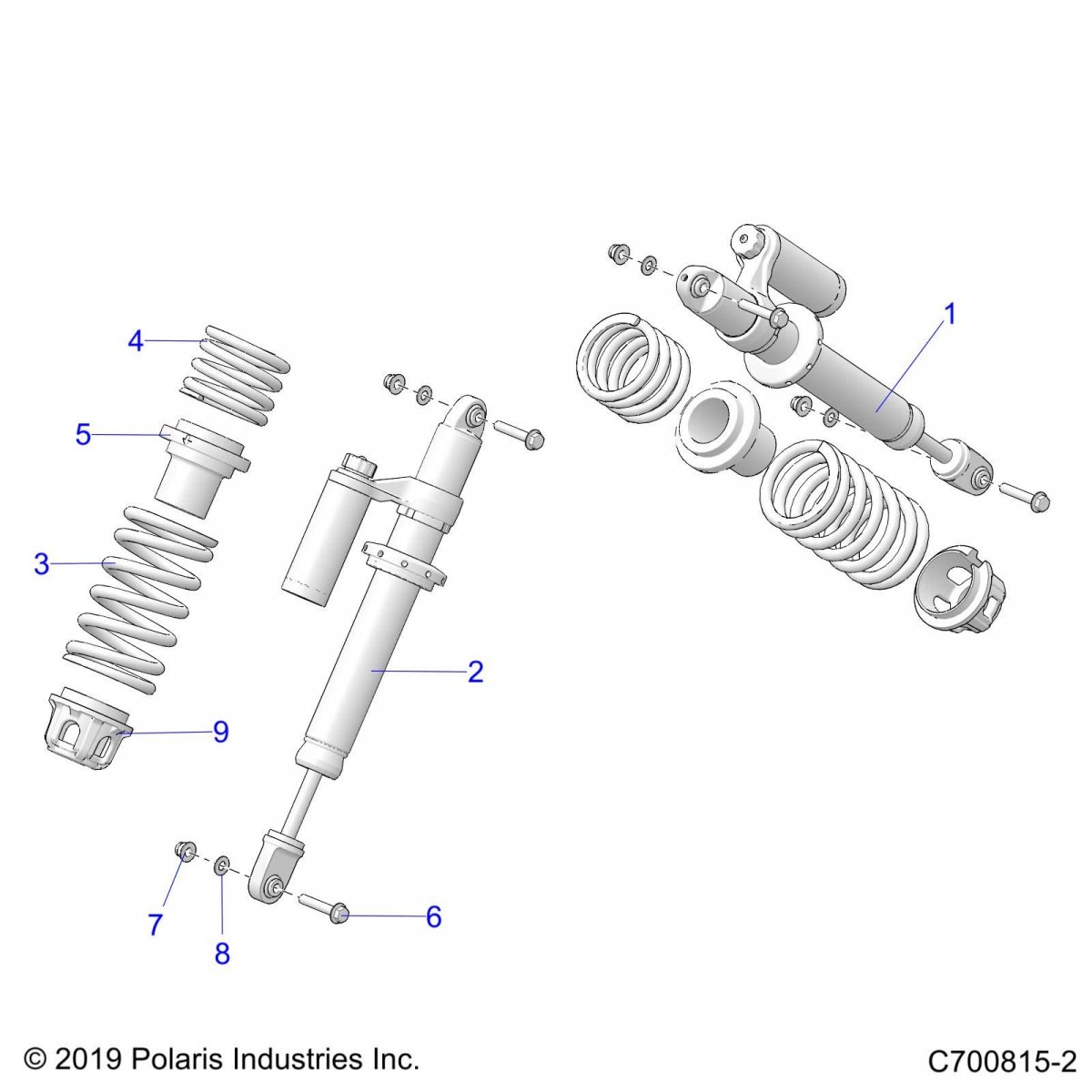 1

4

5

3

2

9

7

8

6

© 2019 Polaris Industries Inc.

C700815-2