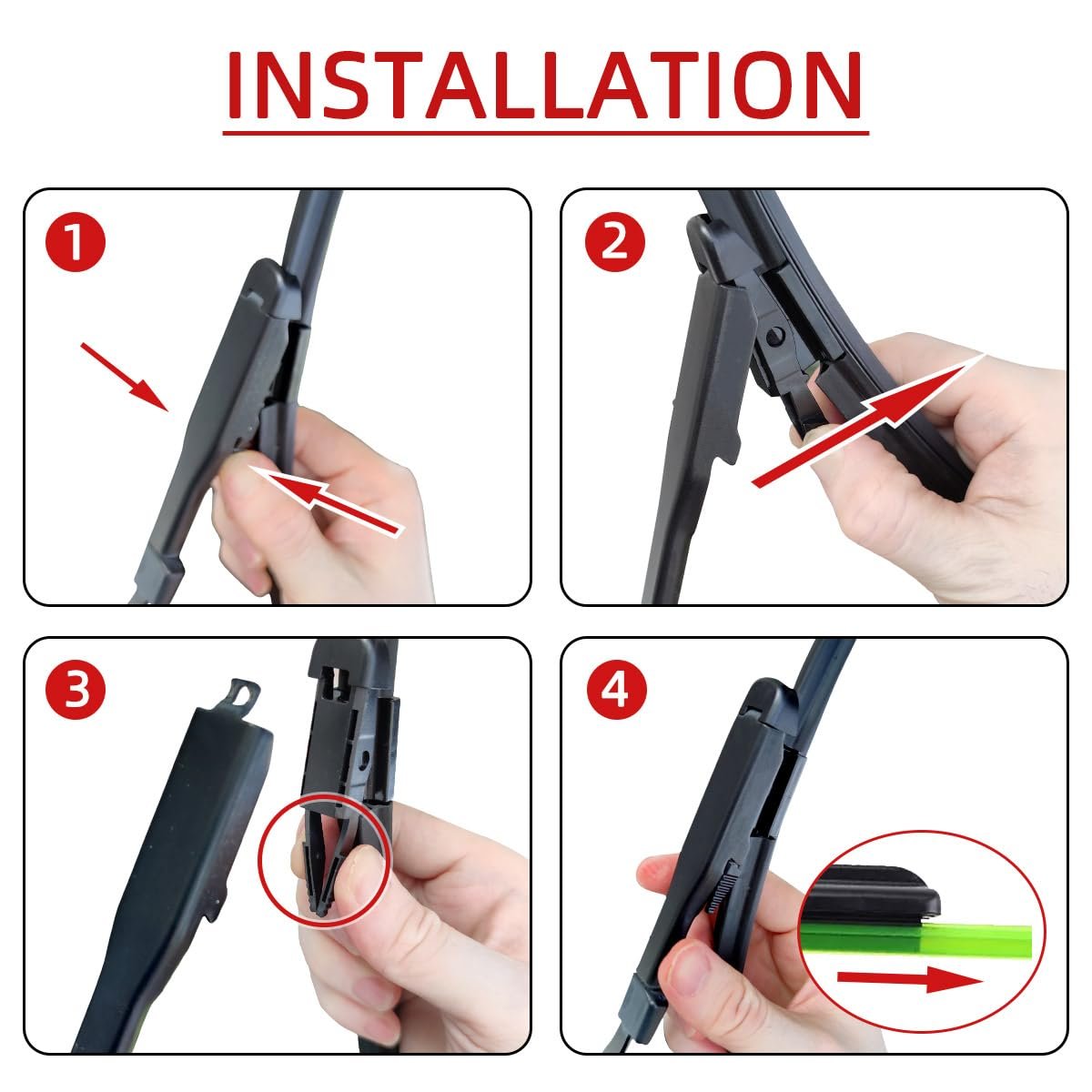 INSTALLATION

1

2

3

4